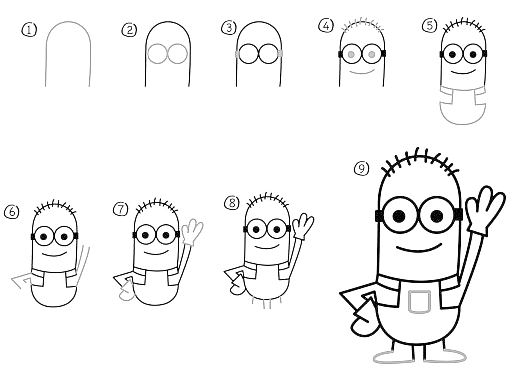 ①
②
③
④
⑤
⑥
⑦
⑧
⑨