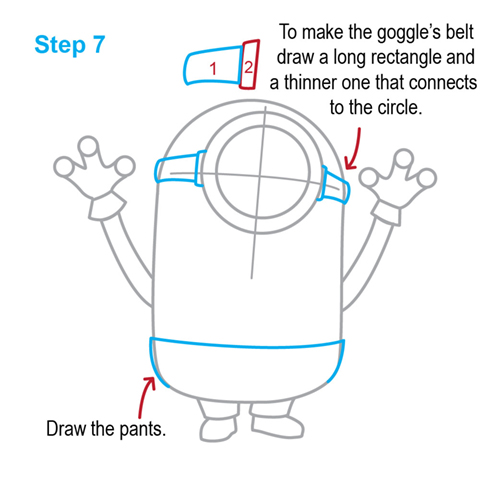 Step 7

1 2

To make the goggle's belt draw a long rectangle and a thinner one that connects to the circle.

Draw the pants.