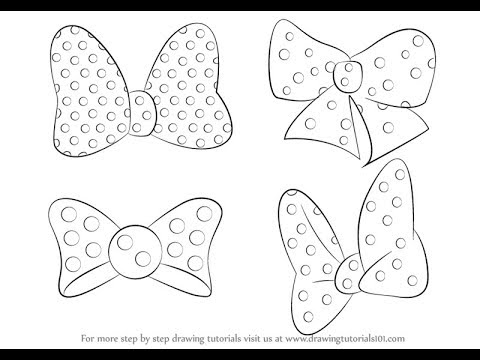 For more step by step drawing tutorials visit us at www.drawingtutorials101.com