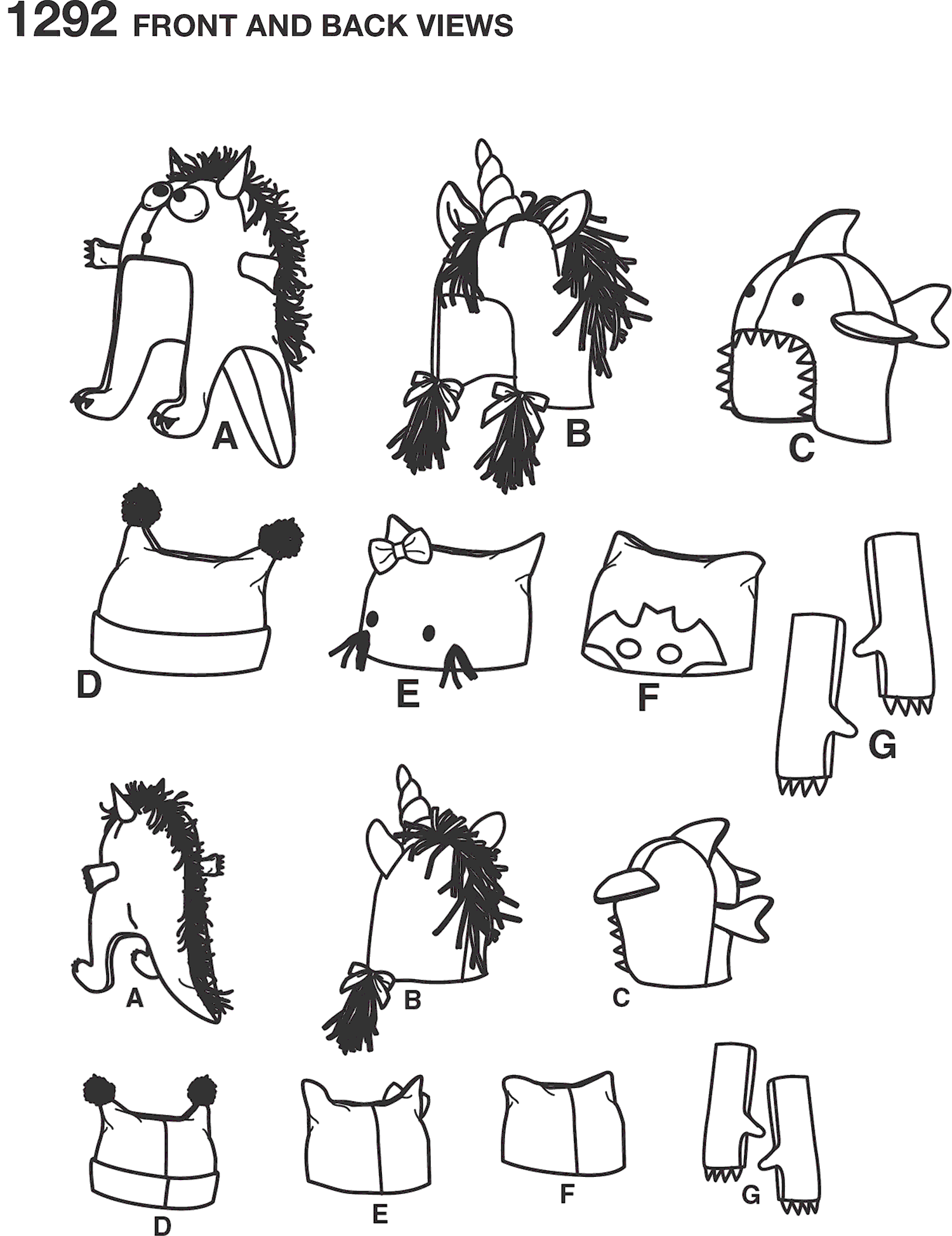 1292 FRONT AND BACK VIEWS

A
B
C
D
E
F
G
A
B
C
D
E
F
G