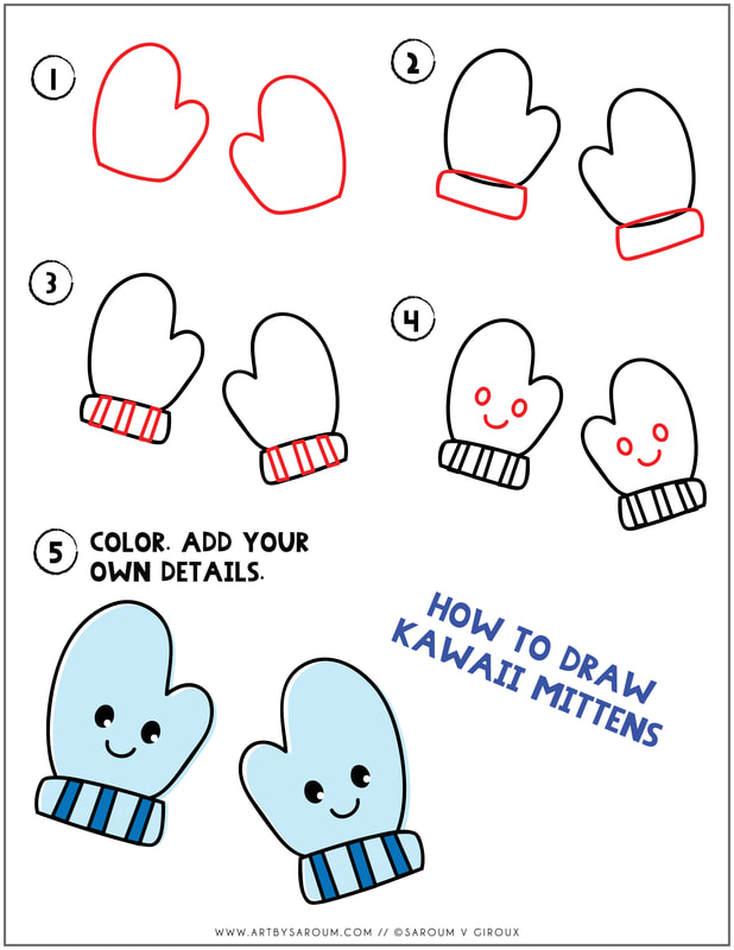 1

2

3

4

5 COLOR. ADD YOUR OWN DETAILS.

HOW TO DRAW KAWAII MITTENS

WWW.ARTBYSAROUM.COM // ©SAROUM V GIROUX