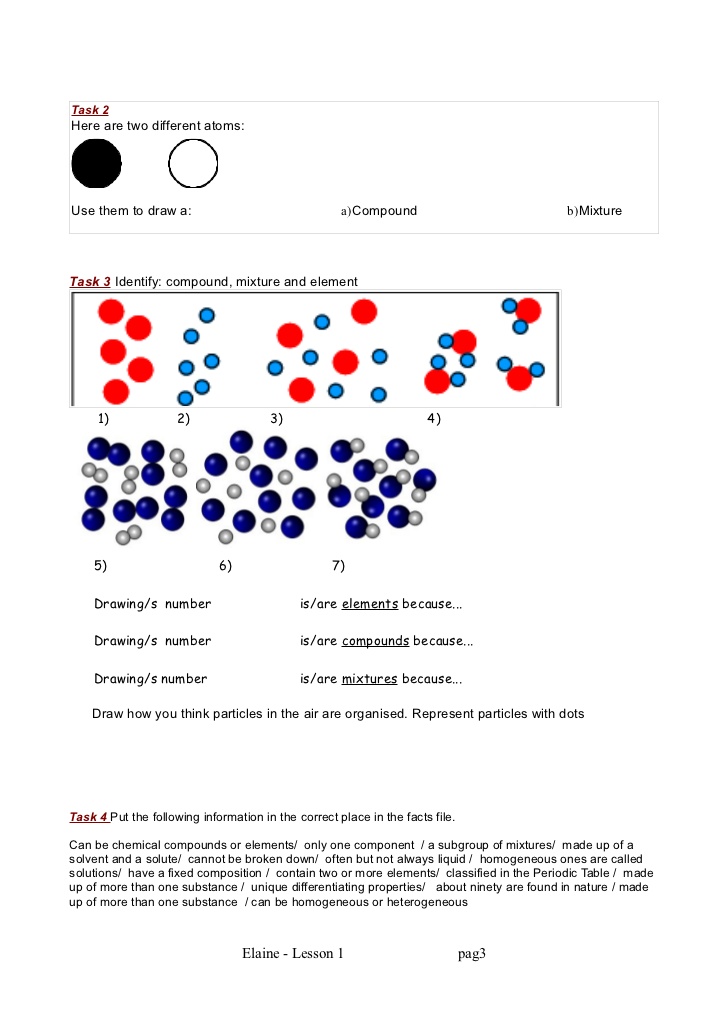 Task 2
Here are two different atoms:

Use them to draw a: a)Compound b)Mixture

Task 3 Identify: compound, mixture and element

1) 2) 3) 4)

5) 6) 7)

Drawing/s number is/are elements because...

Drawing/s number is/are compounds because...

Drawing/s number is/are mixtures because...

Draw how you think particles in the air are organised. Represent particles with dots

Task 4 Put the following information in the correct place in the facts file.

Can be chemical compounds or elements/ only one component / a subgroup of mixtures/ made up of a solvent and a solute/ cannot be broken down/ often but not always liquid / homogeneous ones are called solutions/ have a fixed composition / contain two or more elements/ classified in the Periodic Table / made up of more than one substance / unique differentiating properties/ about ninety are found in nature / made up of more than one substance / can be homogeneous or heterogeneous

Elaine - Lesson 1 pag3