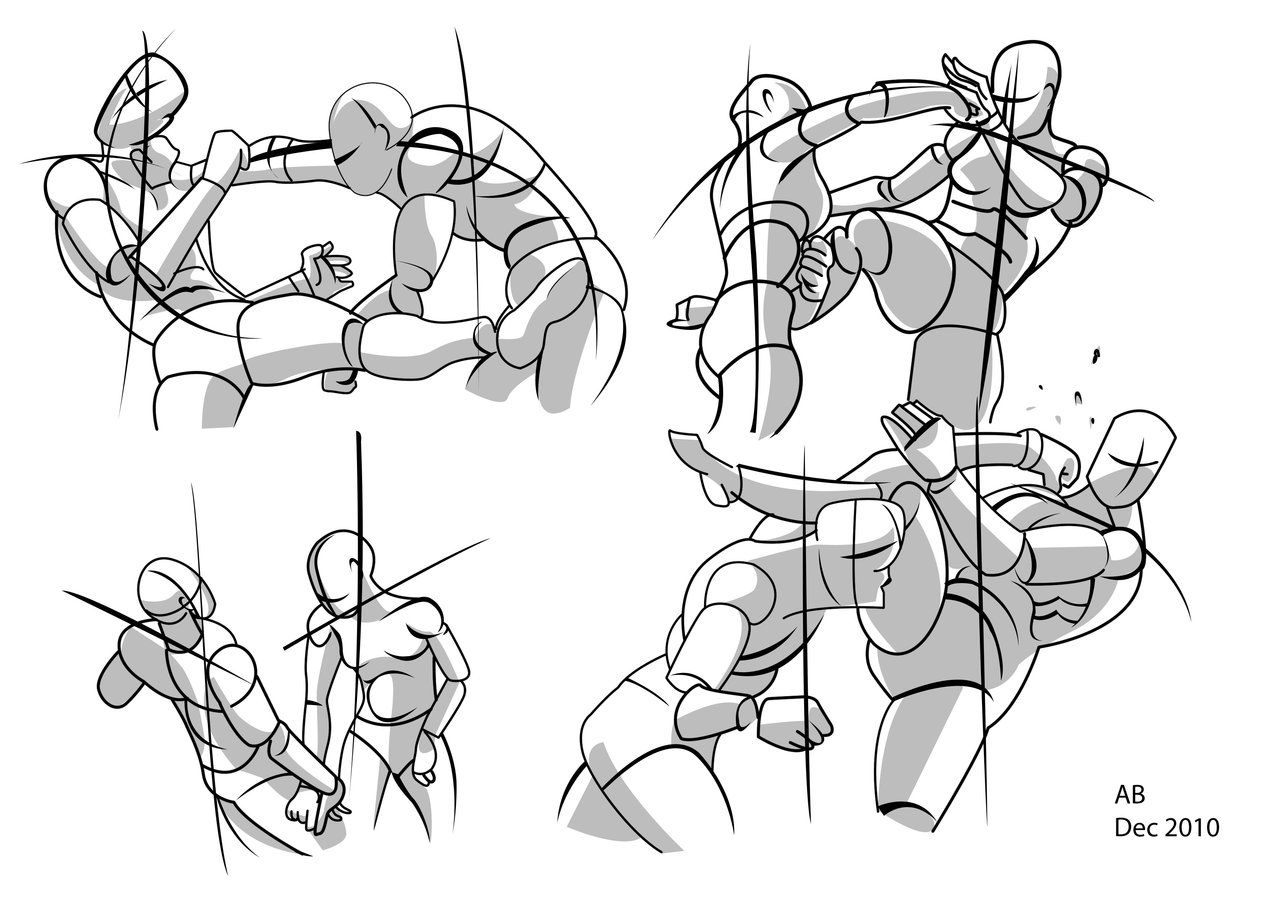 AB
Dec 2010