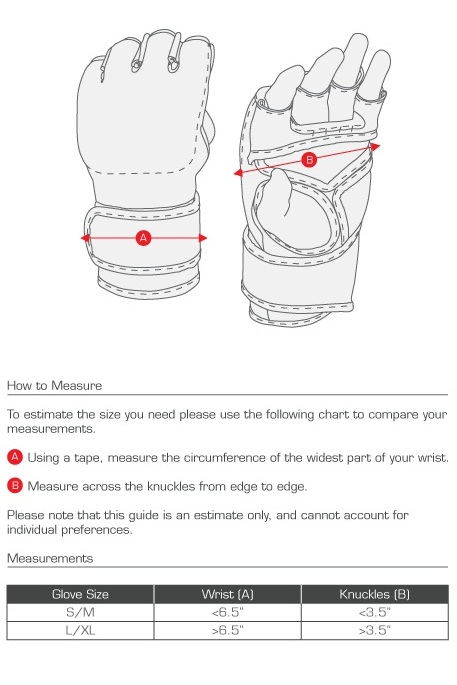 A

B

How to Measure

To estimate the size you need please use the following chart to compare your measurements.

A Using a tape, measure the circumference of the widest part of your wrist.

B Measure across the knuckles from edge to edge.

Please note that this guide is an estimate only, and cannot account for individual preferences.

Measurements

| Glove Size | Wrist (A) | Knuckles (B) |
|---|---|---|
| S/M | <6.5" | <3.5" |
| L/XL | >6.5" | >3.5" |