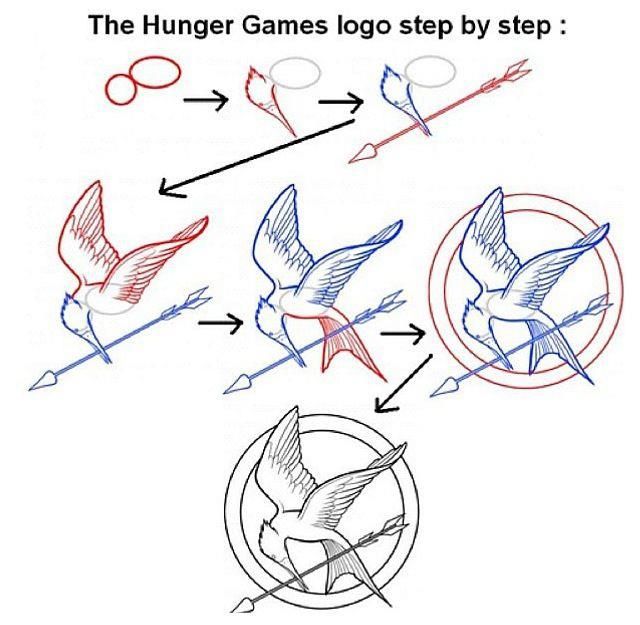 The Hunger Games logo step by step :