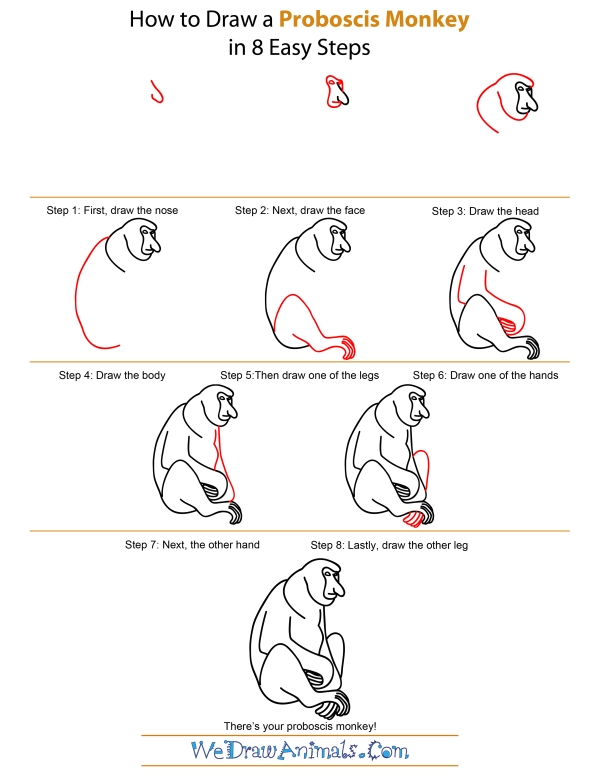 How to Draw a Proboscis Monkey
in 8 Easy Steps

Step 1: First, draw the nose

Step 2: Next, draw the face

Step 3: Draw the head

Step 4: Draw the body

Step 5:Then draw one of the legs

Step 6: Draw one of the hands

Step 7: Next, the other hand

Step 8: Lastly, draw the other leg

There's your proboscis monkey!

WeDrawAnimals.Com