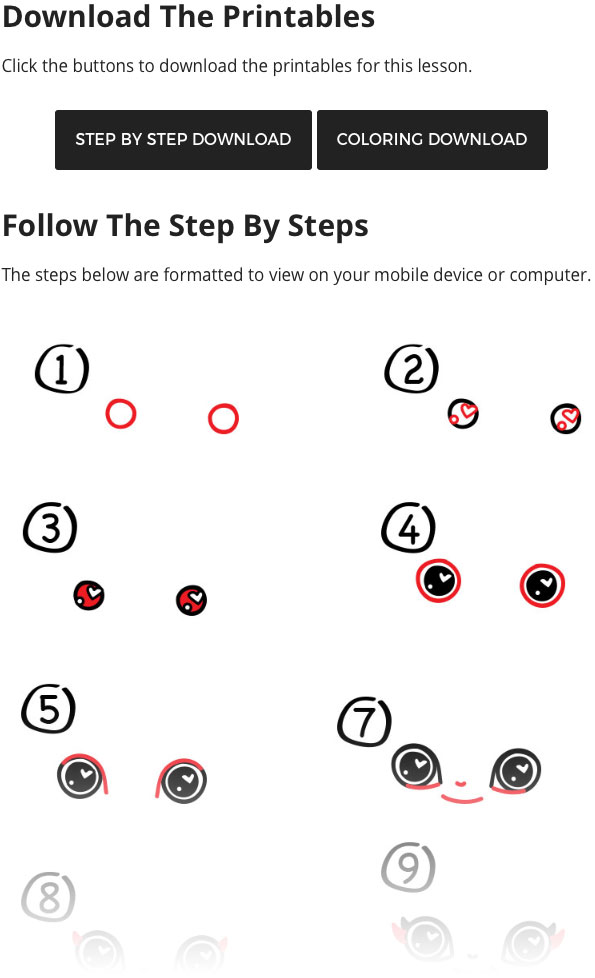 Download The Printables

Click the buttons to download the printables for this lesson.

STEP BY STEP DOWNLOAD

COLORING DOWNLOAD

Follow The Step By Steps

The steps below are formatted to view on your mobile device or computer.

1

2

3

4

5

7

8

9