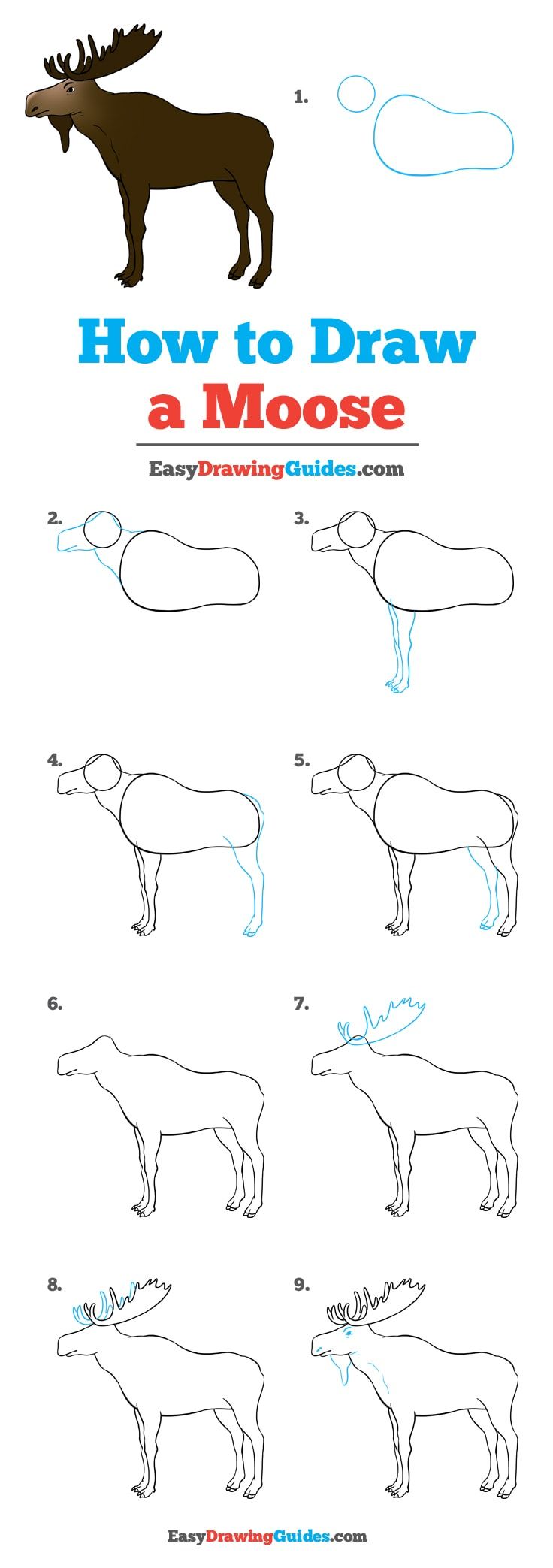 1.

How to Draw
a Moose

EasyDrawingGuides.com

2.

3.

4.

5.

6.

7.

8.

9.

EasyDrawingGuides.com