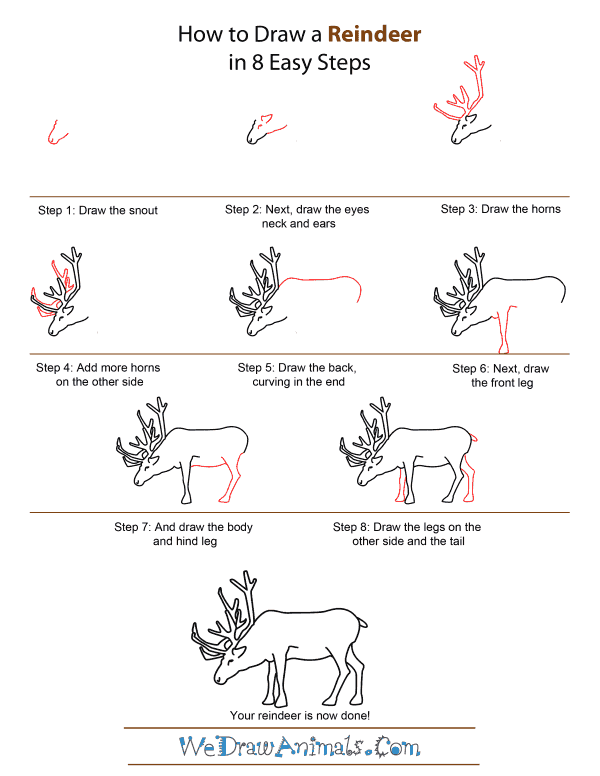 How to Draw a Reindeer in 8 Easy Steps

Step 1: Draw the snout

Step 2: Next, draw the eyes neck and ears

Step 3: Draw the horns

Step 4: Add more horns on the other side

Step 5: Draw the back, curving in the end

Step 6: Next, draw the front leg

Step 7: And draw the body and hind leg

Step 8: Draw the legs on the other side and the tail

Your reindeer is now done!

WeDrawAnimals.Com