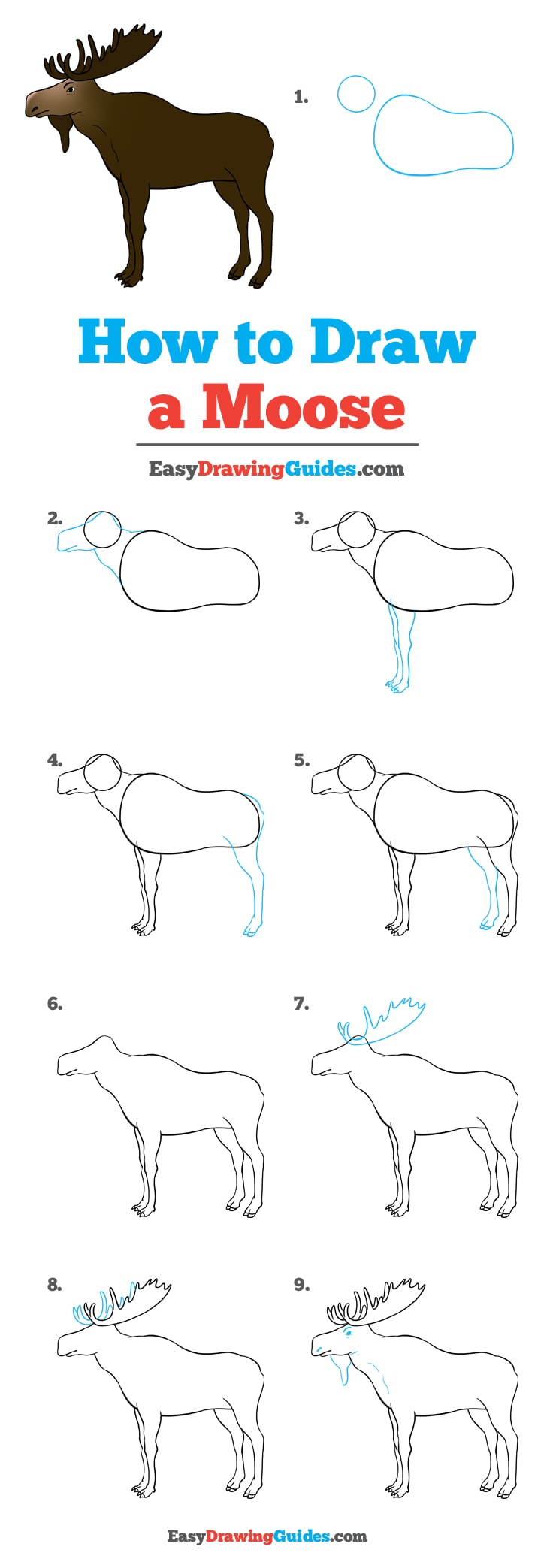 1.

How to Draw a Moose

EasyDrawingGuides.com

2.

3.

4.

5.

6.

7.

8.

9.

EasyDrawingGuides.com