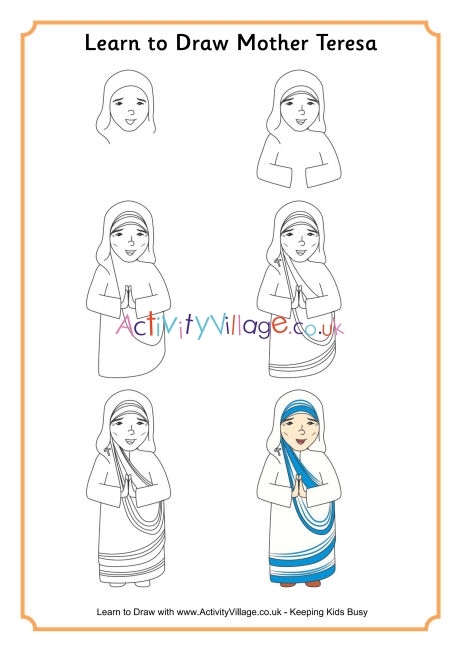 Learn to Draw Mother Teresa

ActivityVillage.co.uk

Learn to Draw with www.ActivityVillage.co.uk - Keeping Kids Busy