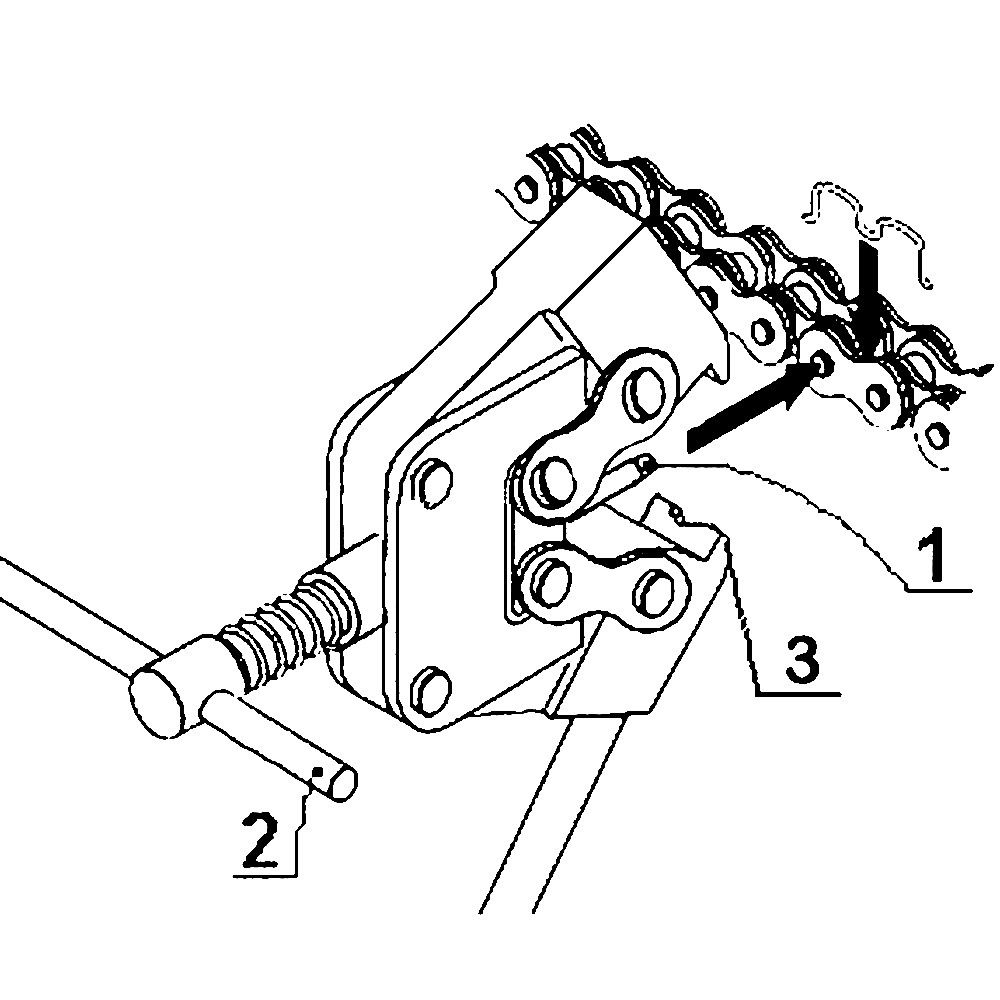 1
3
2