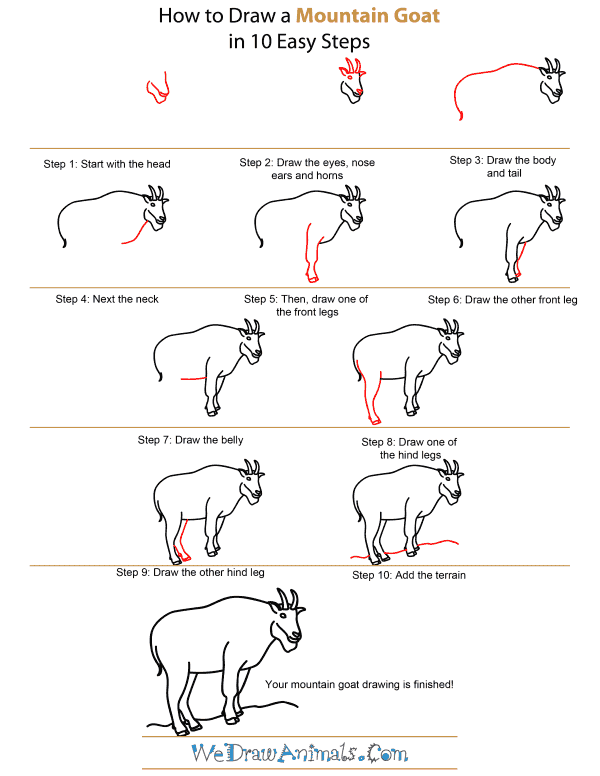 How to Draw a Mountain Goat in 10 Easy Steps

Step 1: Start with the head

Step 2: Draw the eyes, nose ears and horns

Step 3: Draw the body and tail

Step 4: Next the neck

Step 5: Then, draw one of the front legs

Step 6: Draw the other front leg

Step 7: Draw the belly

Step 8: Draw one of the hind legs

Step 9: Draw the other hind leg

Step 10: Add the terrain

Your mountain goat drawing is finished!

WeDrawAnimals.Com