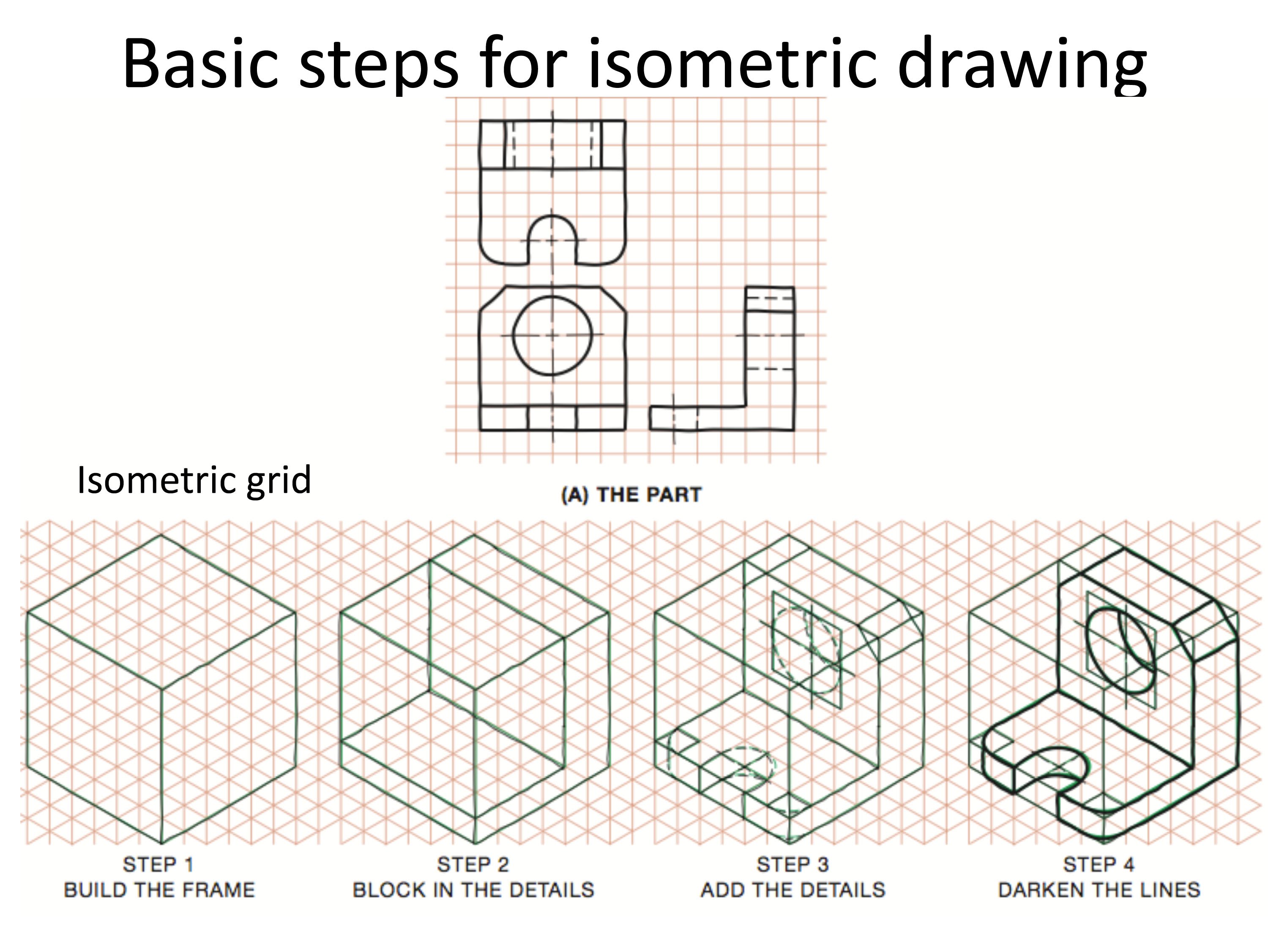 Basic steps for isometric drawing

Isometric grid

(A) THE PART

STEP 1
BUILD THE FRAME

STEP 2
BLOCK IN THE DETAILS

STEP 3
ADD THE DETAILS

STEP 4
DARKEN THE LINES