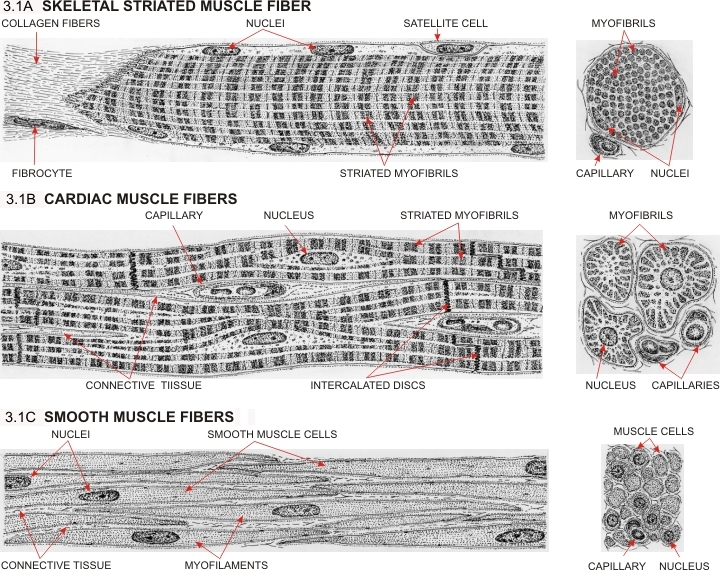 3.1A SKELETAL STRIATED MUSCLE FIBER

COLLAGEN FIBERS

NUCLEI

SATELLITE CELL

MYOFIBRILS

FIBROCYTE

STRIATED MYOFIBRILS

CAPILLARY

NUCLEI

3.1B CARDIAC MUSCLE FIBERS

CAPILLARY

NUCLEUS

STRIATED MYOFIBRILS

MYOFIBRILS

CONNECTIVE TIISSUE

INTERCALATED DISCS

NUCLEUS

CAPILLARIES

3.1C SMOOTH MUSCLE FIBERS

NUCLEI

SMOOTH MUSCLE CELLS

MUSCLE CELLS

CONNECTIVE TISSUE

MYOFILAMENTS

CAPILLARY

NUCLEUS