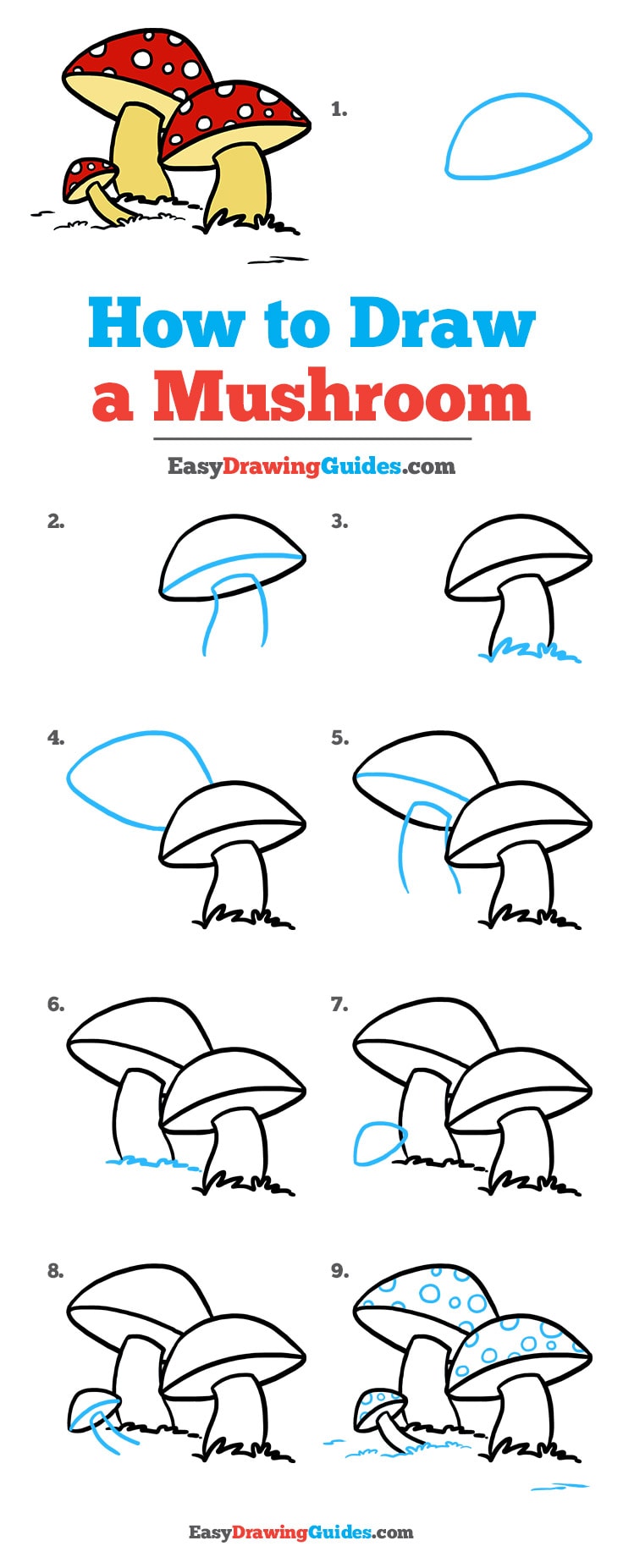 1.

How to Draw a Mushroom

EasyDrawingGuides.com

2.

3.

4.

5.

6.

7.

8.

9.

EasyDrawingGuides.com