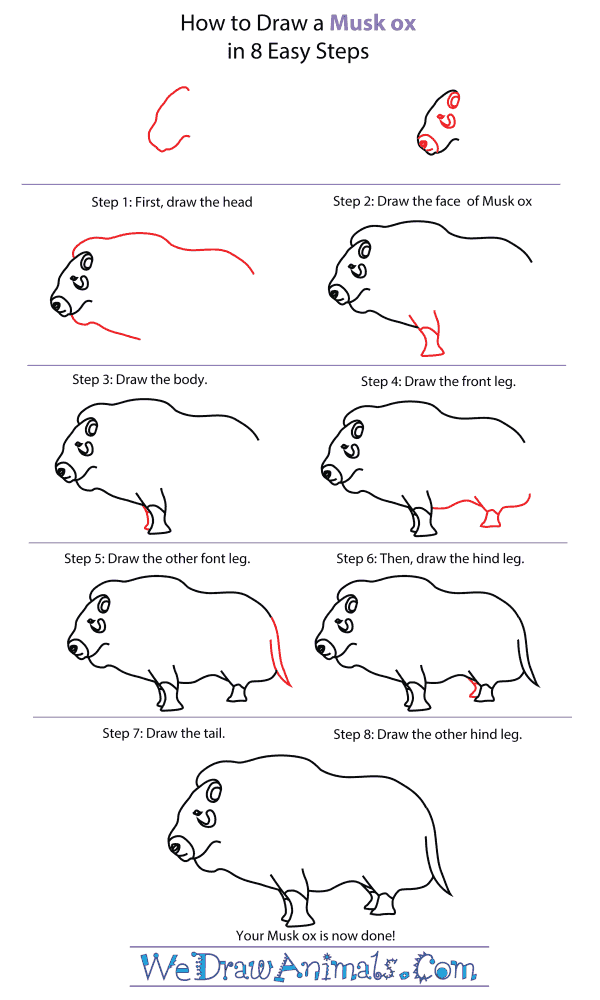 How to Draw a Musk ox
in 8 Easy Steps

Step 1: First, draw the head

Step 2: Draw the face of Musk ox

Step 3: Draw the body.

Step 4: Draw the front leg.

Step 5: Draw the other font leg.

Step 6: Then, draw the hind leg.

Step 7: Draw the tail.

Step 8: Draw the other hind leg.

Your Musk ox is now done!

WeDrawAnimals.Com