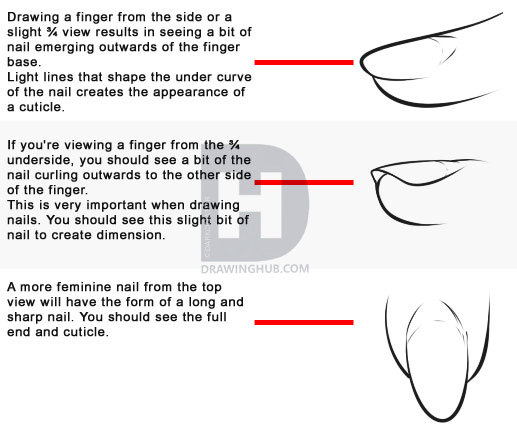 Drawing a finger from the side or a slight ¾ view results in seeing a bit of nail emerging outwards of the finger base.
Light lines that shape the under curve of the nail creates the appearance of a cuticle.

If you're viewing a finger from the ¾ underside, you should see a bit of the nail curling outwards to the other side of the finger.
This is very important when drawing nails. You should see this slight bit of nail to create dimension.

DRAWINGHUB.COM

A more feminine nail from the top view will have the form of a long and sharp nail. You should see the full end and cuticle.