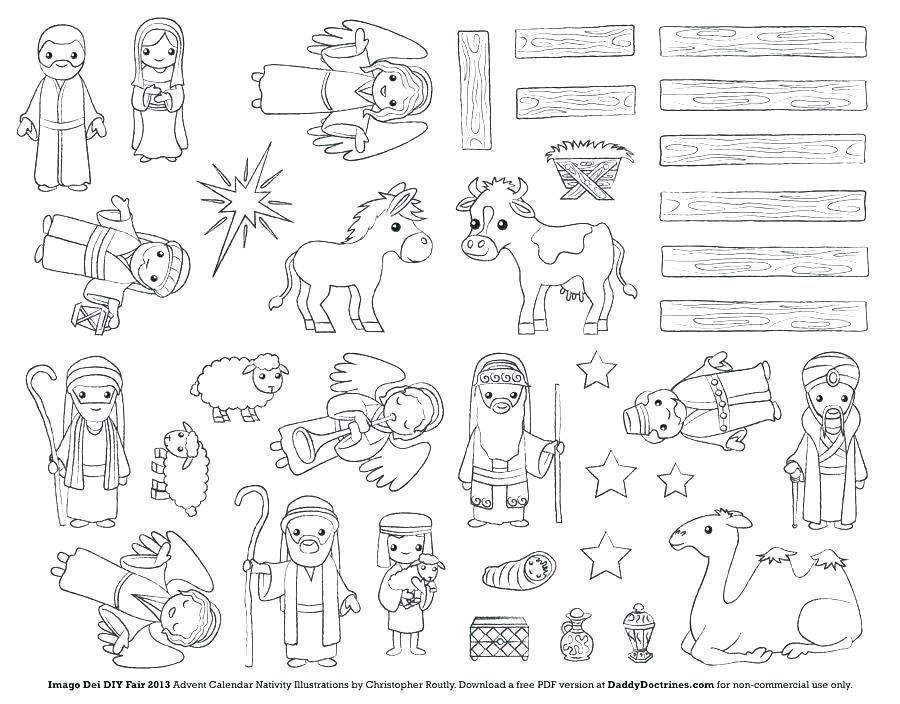 Imago Dei DIY Fair 2013 Advent Calendar Nativity Illustrations by Christopher Routly. Download a free PDF version at DaddyDoctrines.com for non-commercial use only.