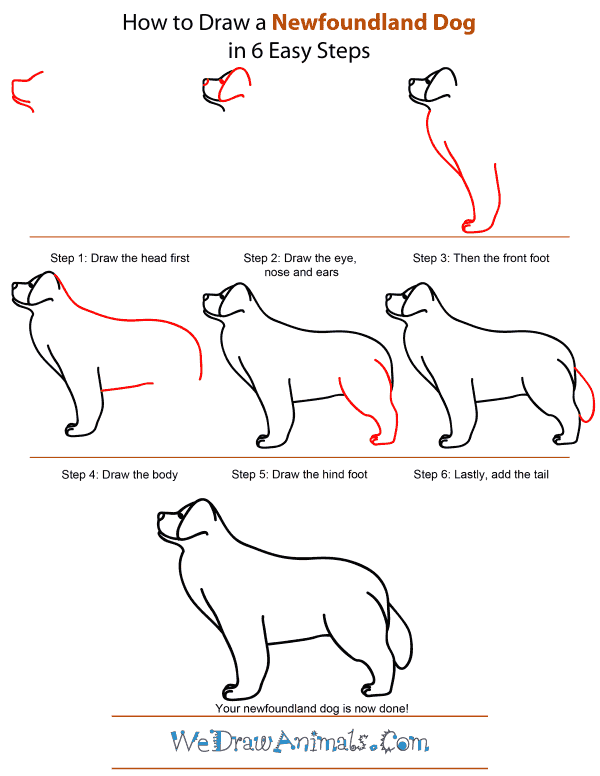 How to Draw a Newfoundland Dog
in 6 Easy Steps

Step 1: Draw the head first

Step 2: Draw the eye, nose and ears

Step 3: Then the front foot

Step 4: Draw the body

Step 5: Draw the hind foot

Step 6: Lastly, add the tail

Your newfoundland dog is now done!

WeDrawAnimals.Com