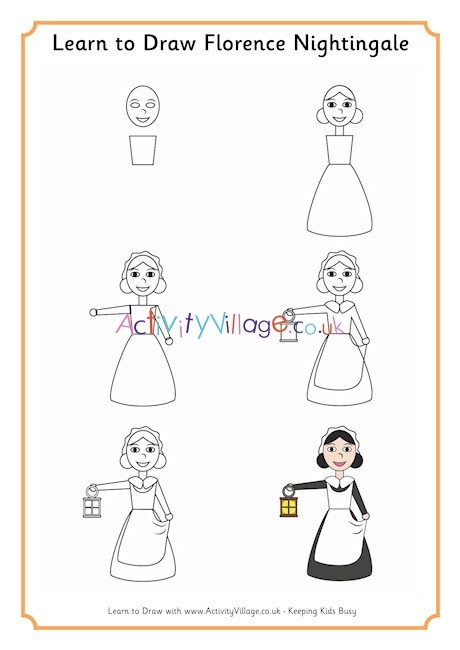 Learn to Draw Florence Nightingale

ActivityVillage.co.uk

Learn to Draw with www.ActivityVillage.co.uk - Keeping Kids Busy