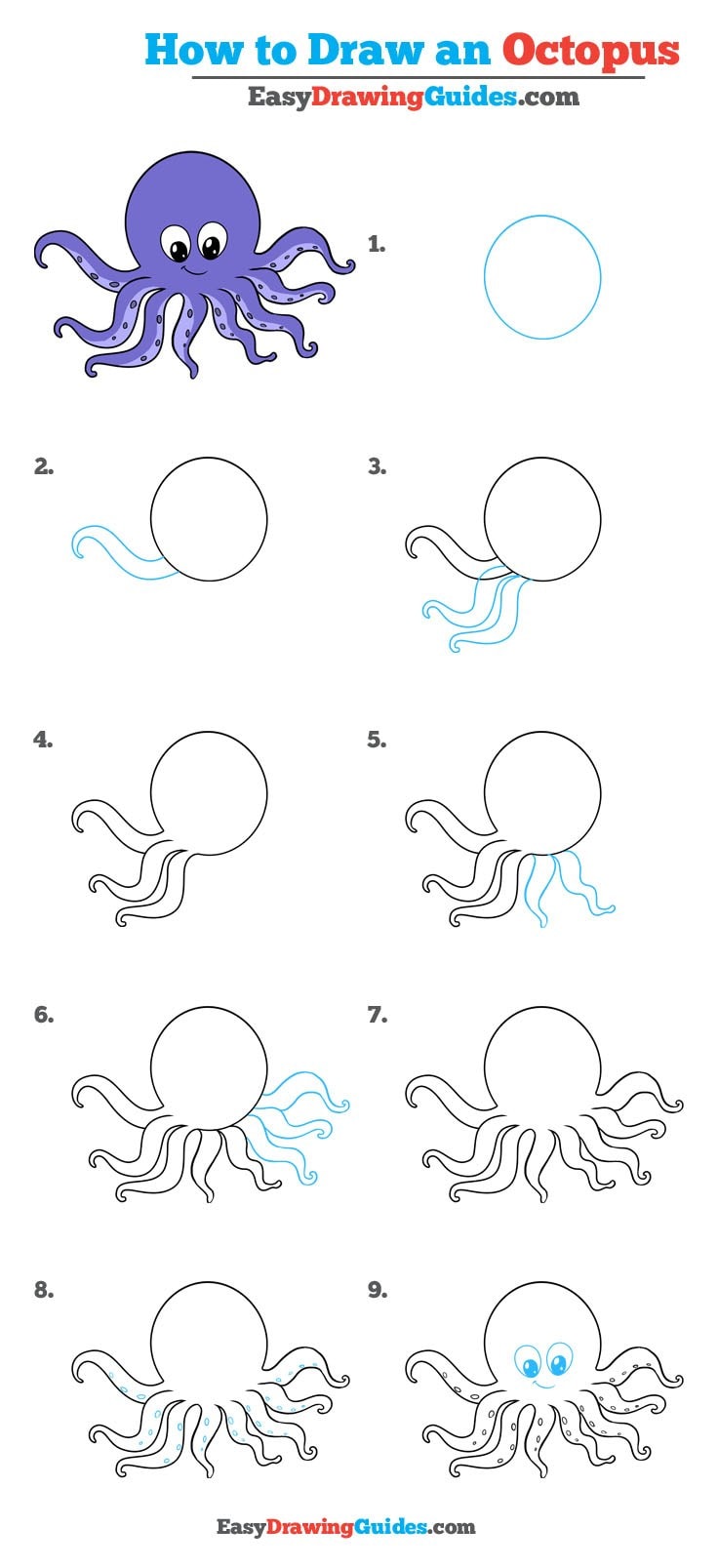 How to Draw an Octopus
EasyDrawingGuides.com

1.

2.

3.

4.

5.

6.

7.

8.

9.

EasyDrawingGuides.com