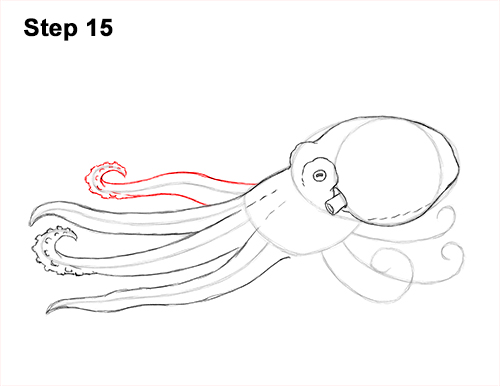 Step 15