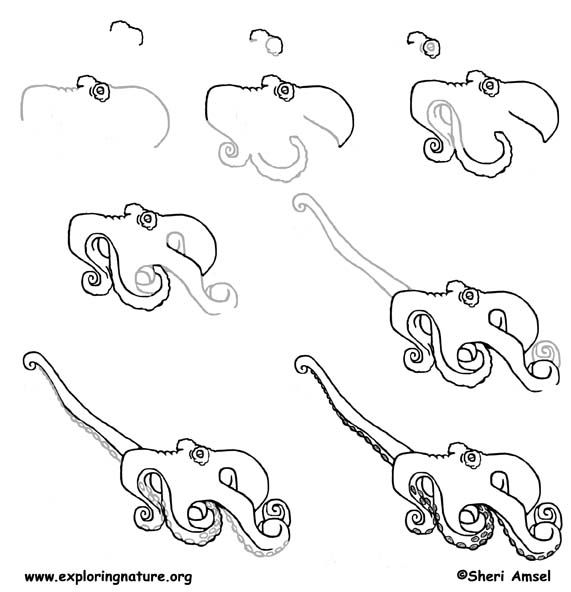 www.exploringnature.org

©Sheri Amsel