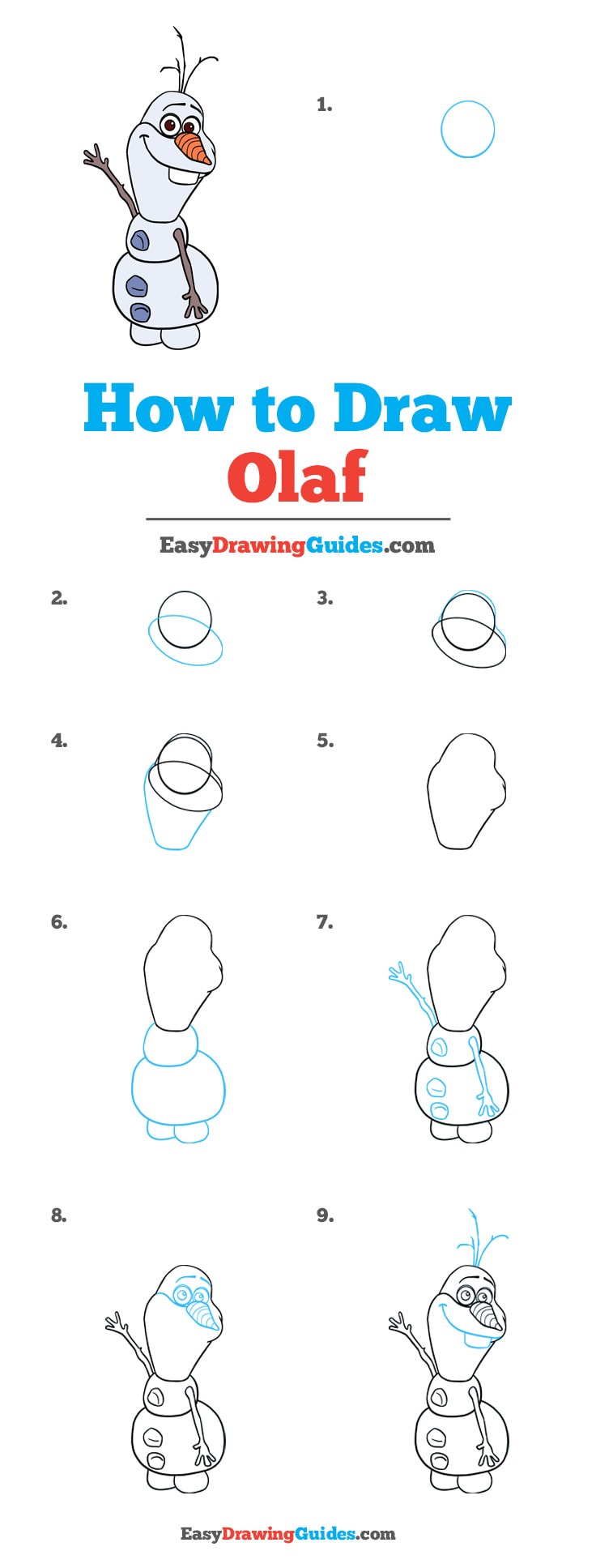 1.

How to Draw
Olaf

EasyDrawingGuides.com

2.

3.

4.

5.

6.

7.

8.

9.

EasyDrawingGuides.com