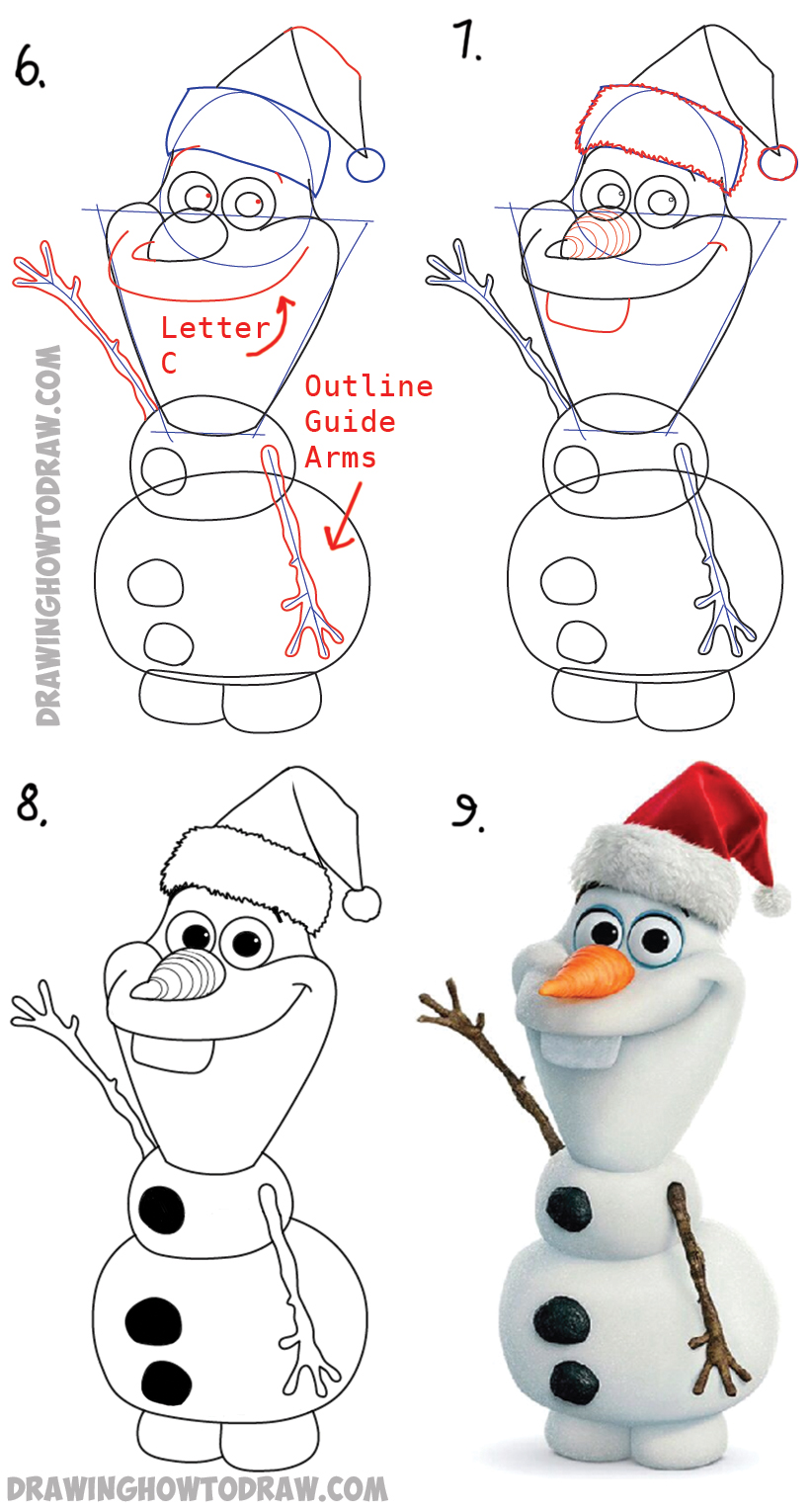 6.

Letter C

Outline Guide Arms

DRAWINGHOWTODRAW.COM

7.

8.

9.

DRAWINGHOWTODRAW.COM