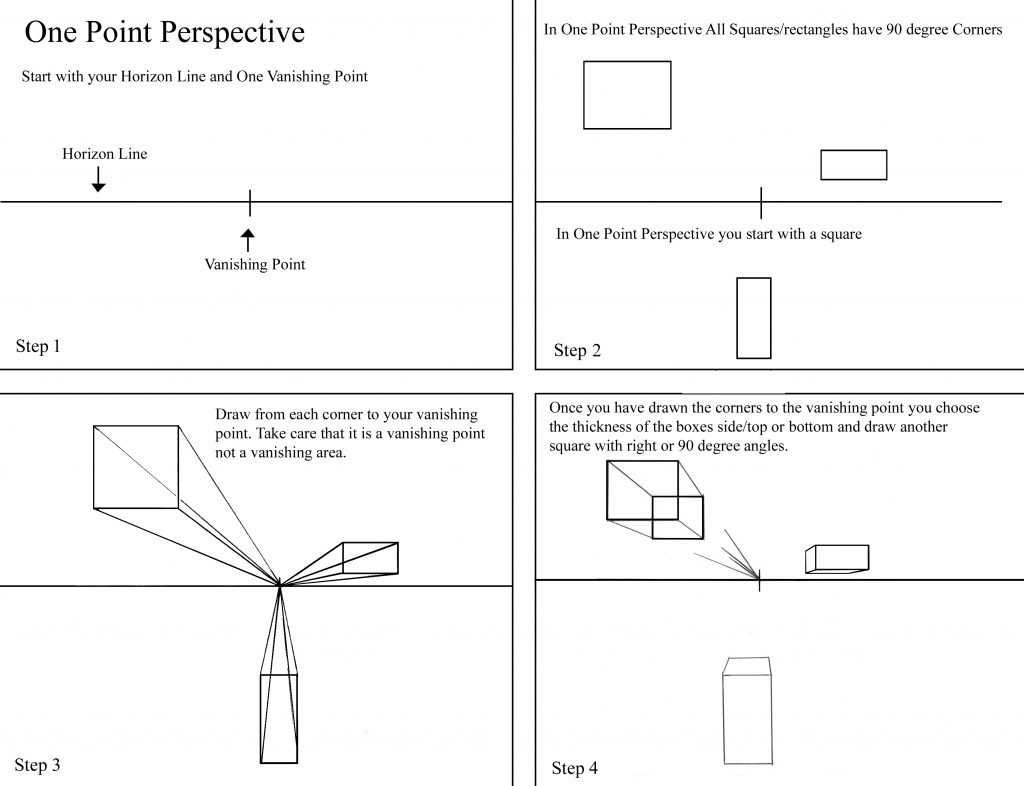 One Point Perspective

Start with your Horizon Line and One Vanishing Point

Horizon Line

Vanishing Point

Step 1

In One Point Perspective All Squares/rectangles have 90 degree Corners

In One Point Perspective you start with a square

Step 2

Draw from each corner to your vanishing point. Take care that it is a vanishing point not a vanishing area.

Step 3

Once you have drawn the corners to the vanishing point you choose the thickness of the boxes side/top or bottom and draw another square with right or 90 degree angles.

Step 4