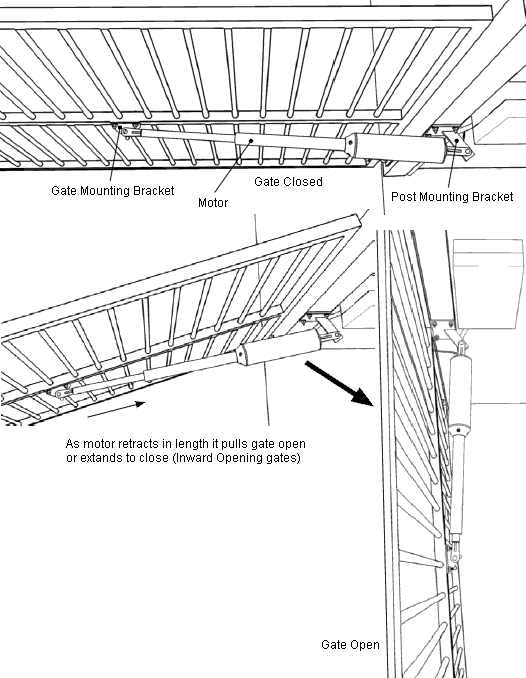 Gate Mounting Bracket

Motor

Gate Closed

Post Mounting Bracket

As motor retracts in length it pulls gate open or extands to close (Inward Opening gates)

Gate Open