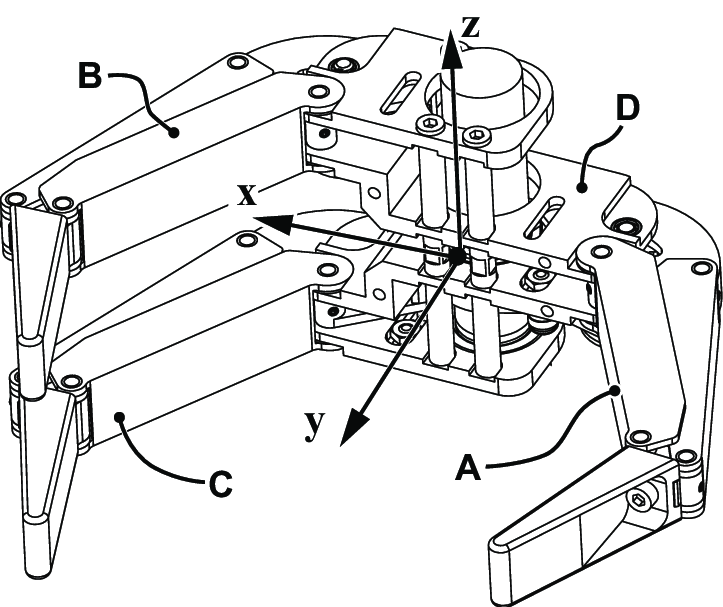 z
B
D
x
y
A
C