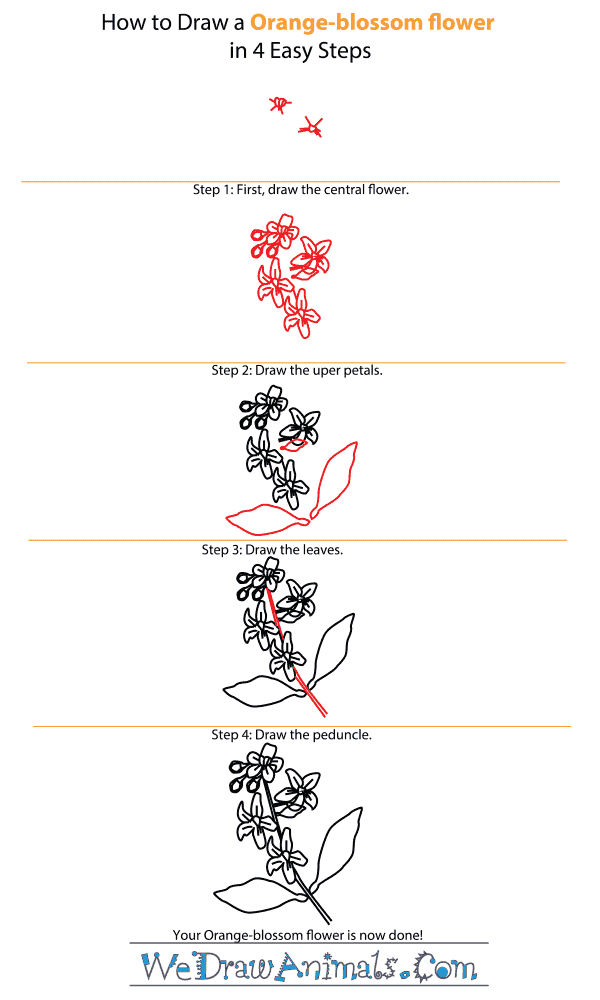 How to Draw a Orange-blossom flower in 4 Easy Steps

Step 1: First, draw the central flower.

Step 2: Draw the uper petals.

Step 3: Draw the leaves.

Step 4: Draw the peduncle.

Your Orange-blossom flower is now done!

WeDrawAnimals.Com