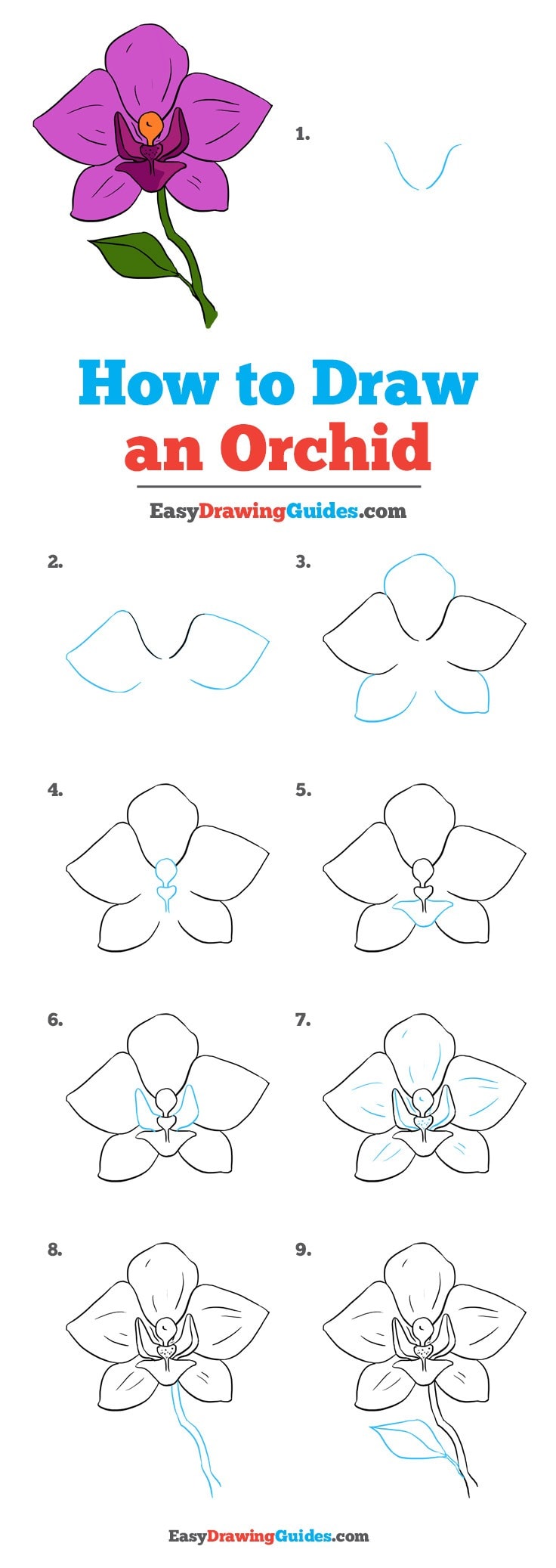 1.

How to Draw an Orchid

EasyDrawingGuides.com

2.

3.

4.

5.

6.

7.

8.

9.

EasyDrawingGuides.com