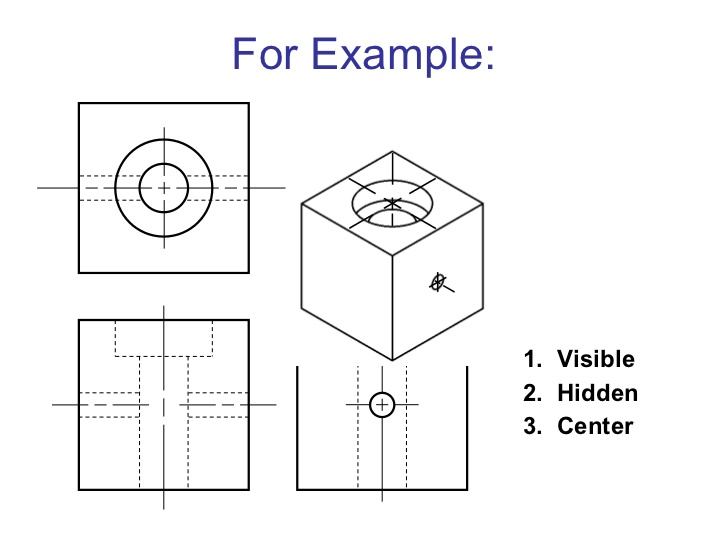 For Example:

1. Visible
2. Hidden
3. Center