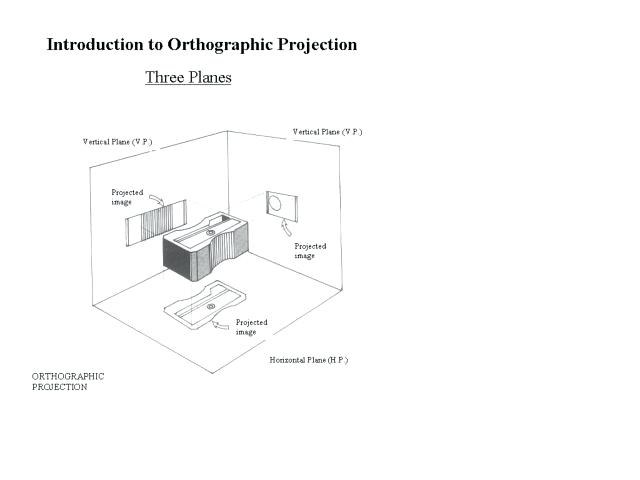 Introduction to Orthographic Projection

Three Planes

Vertical Plane (V.P.)

Vertical Plane (V.P.)

Projected image

Projected image

Projected image

Horizontal Plane (H.P.)

ORTHOGRAPHIC PROJECTION