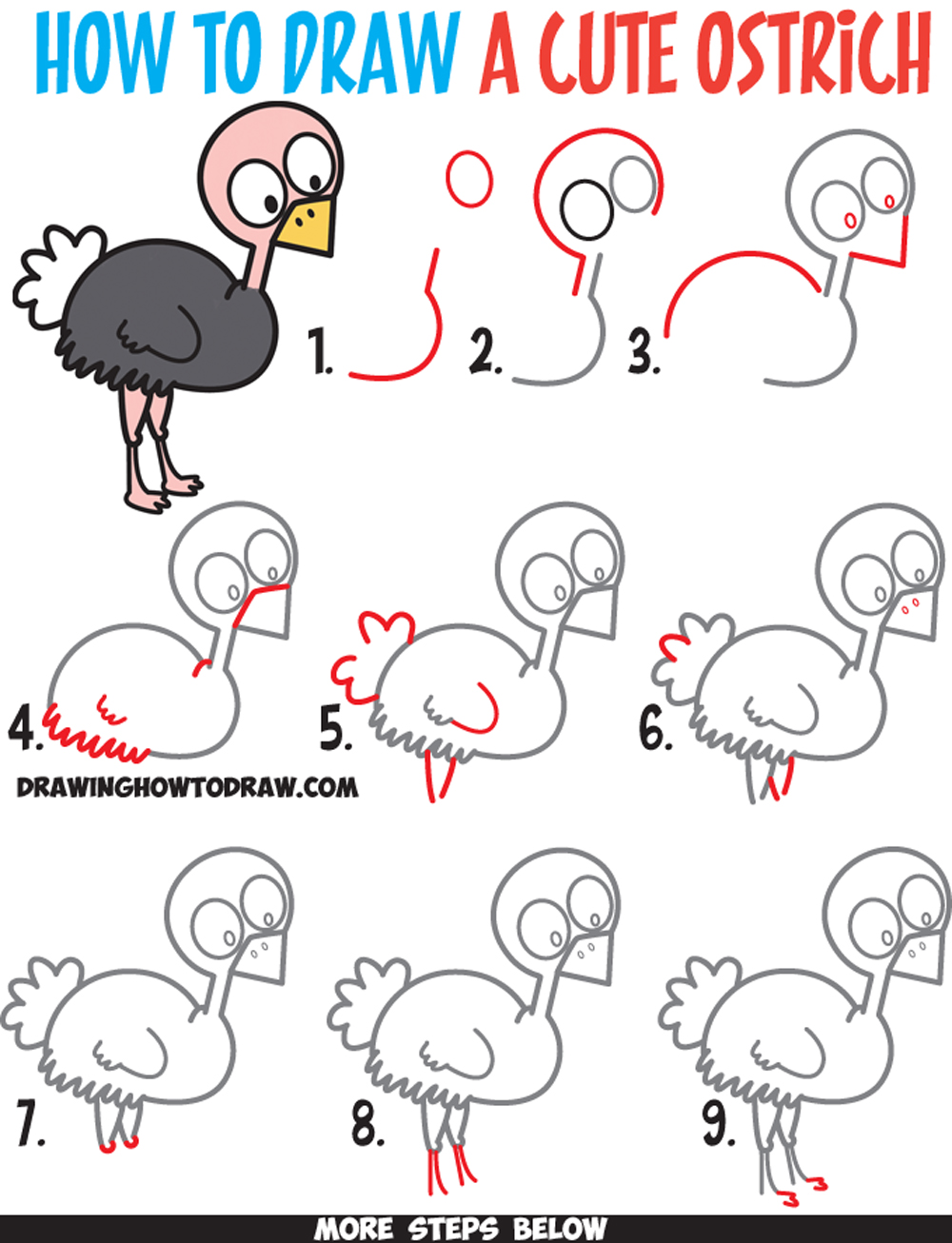 HOW TO DRAW A CUTE OSTRICH

1.

2.

3.

4.

5.

6.

DRAWINGHOWTODRAW.COM

7.

8.

9.

MORE STEPS BELOW