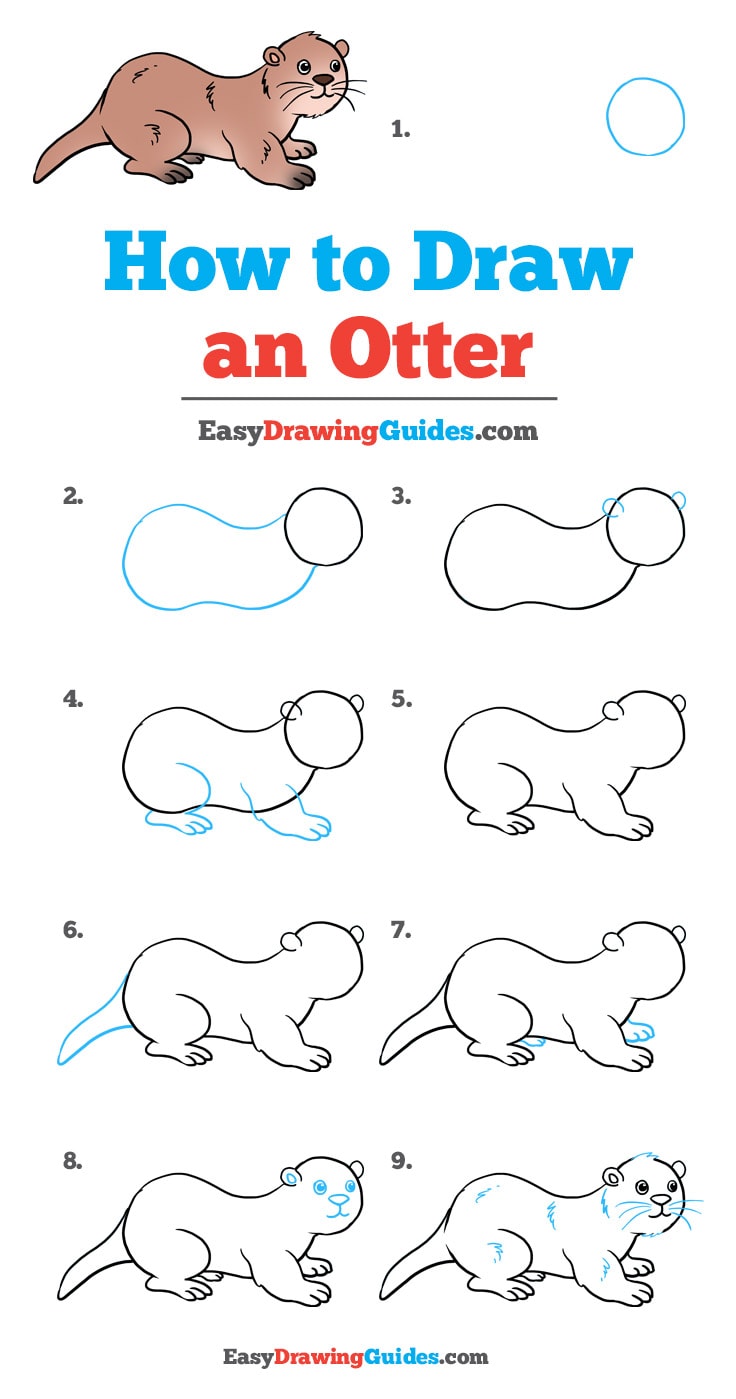 1.

How to Draw an Otter

EasyDrawingGuides.com

2.

3.

4.

5.

6.

7.

8.

9.

EasyDrawingGuides.com