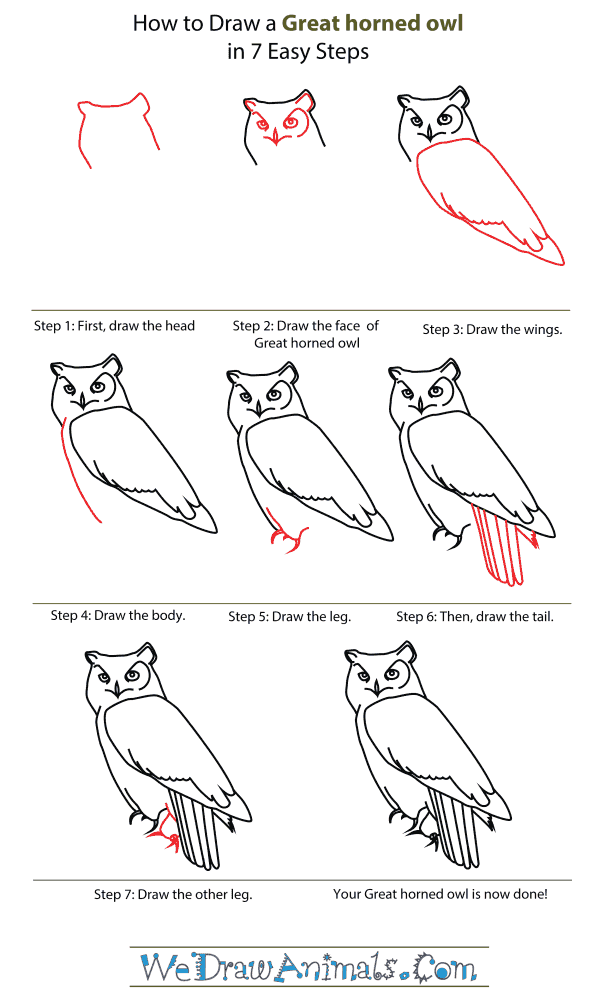 How to Draw a Great horned owl
in 7 Easy Steps

Step 1: First, draw the head

Step 2: Draw the face of Great horned owl

Step 3: Draw the wings.

Step 4: Draw the body.

Step 5: Draw the leg.

Step 6: Then, draw the tail.

Step 7: Draw the other leg.

Your Great horned owl is now done!

WeDrawAnimals.Com