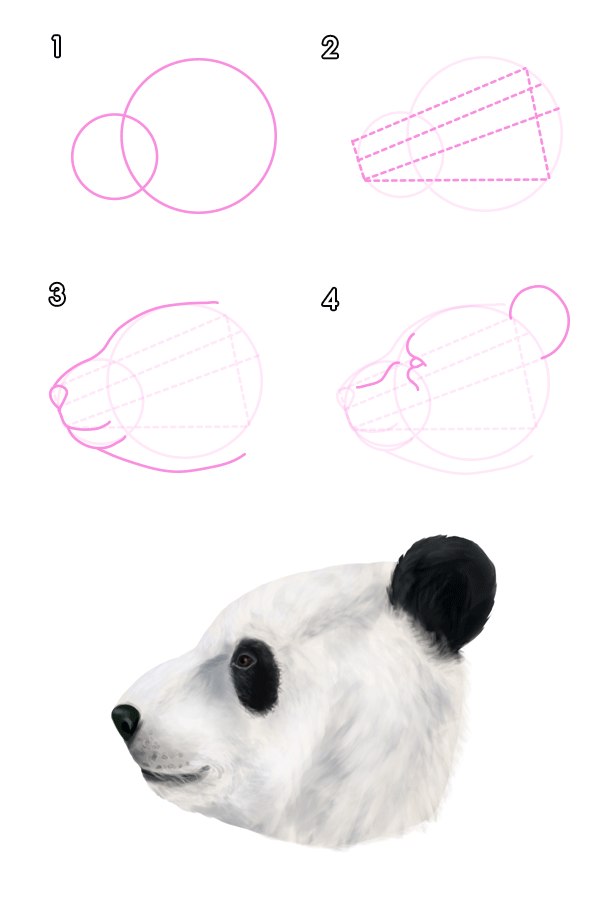 1

2

3

4