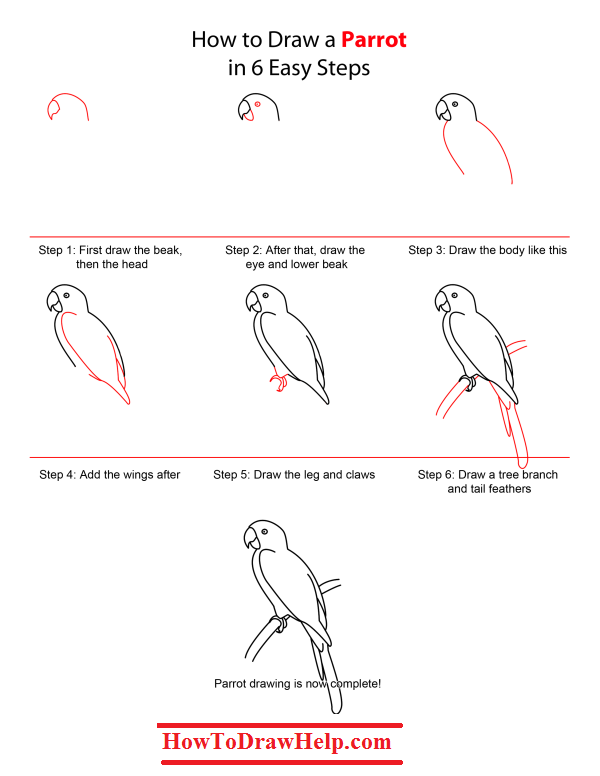 How to Draw a Parrot
in 6 Easy Steps

Step 1: First draw the beak, then the head

Step 2: After that, draw the eye and lower beak

Step 3: Draw the body like this

Step 4: Add the wings after

Step 5: Draw the leg and claws

Step 6: Draw a tree branch and tail feathers

Parrot drawing is now complete!

HowToDrawHelp.com