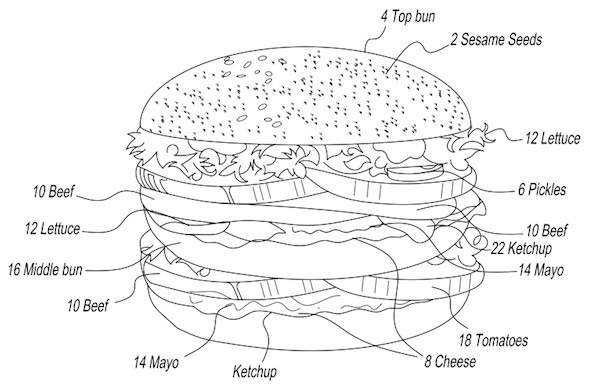 4 Top bun
2 Sesame Seeds
12 Lettuce
6 Pickles
10 Beef
22 Ketchup
14 Mayo
18 Tomatoes
8 Cheese
10 Beef
12 Lettuce
16 Middle bun
10 Beef
14 Mayo
Ketchup