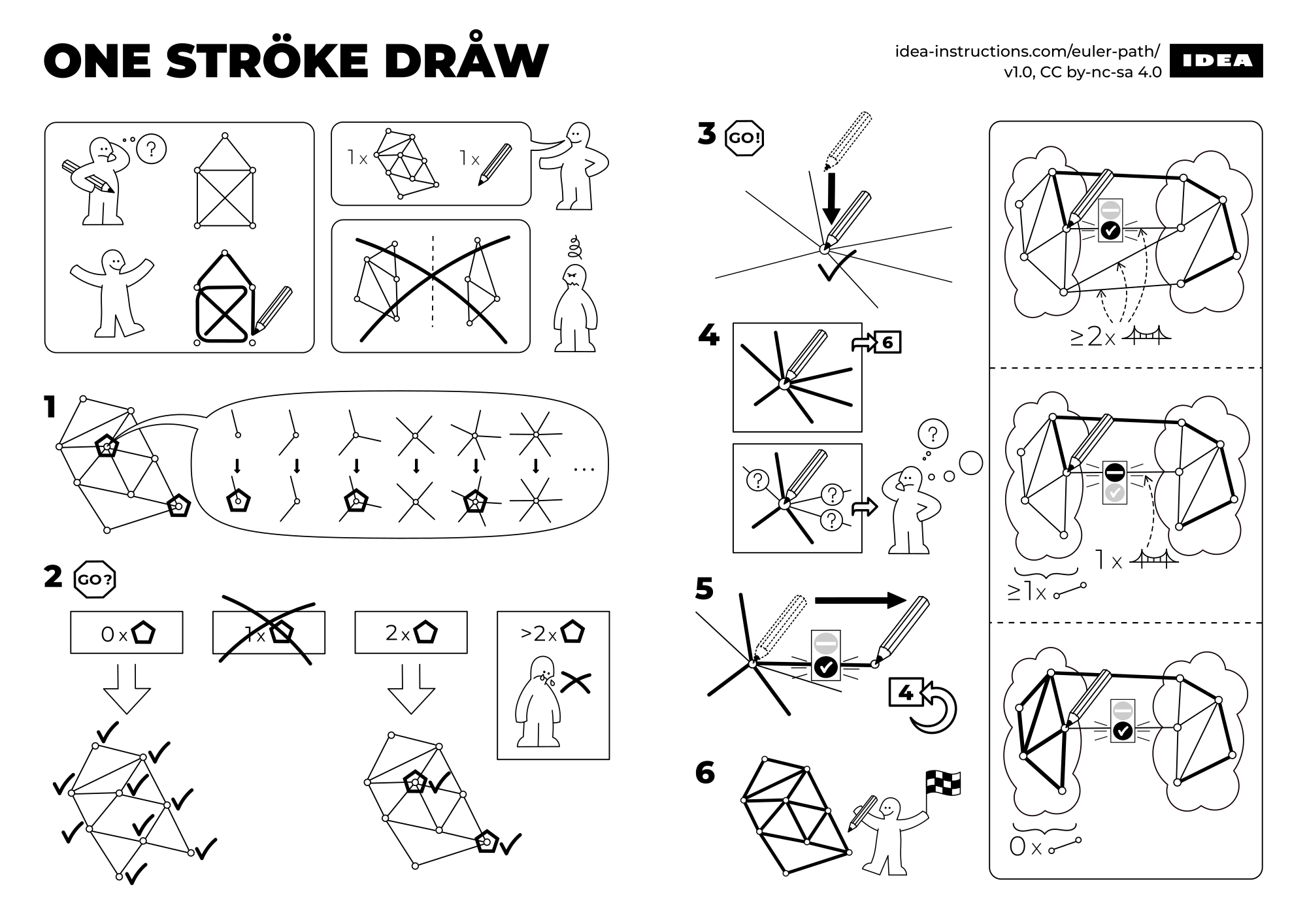 ONE STRÖKE DRÅW

idea-instructions.com/euler-path/
v1.0, CC by-nc-sa 4.0

IDEA

?

1x

1x

1

...

2

GO?

0x

1x

2x

>2x

3

GO!

4

6

?

?

?

?

5

4

6

≥2x

1x

≥1x

0x