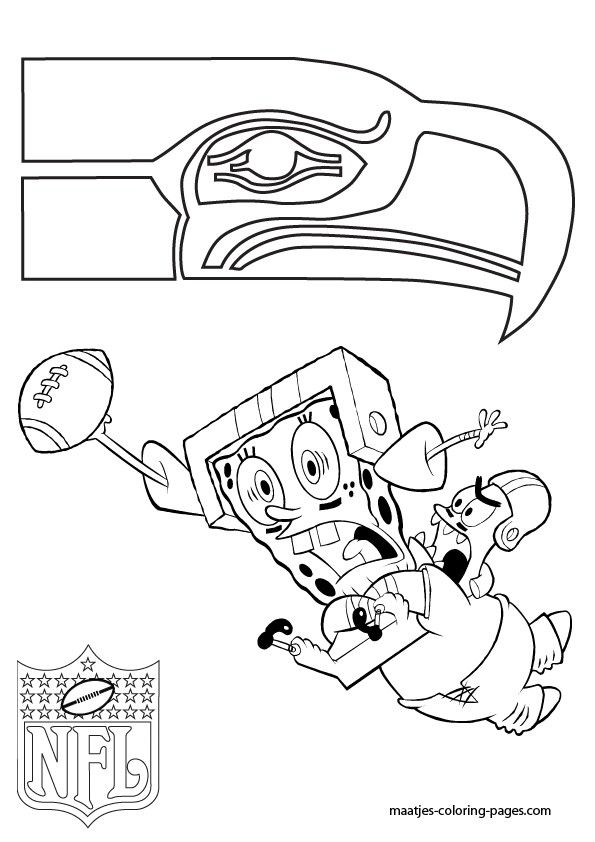 NFL

maatjes-coloring-pages.com