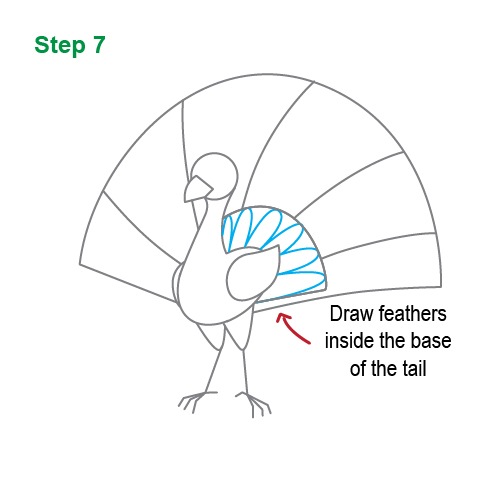 Step 7

Draw feathers inside the base of the tail