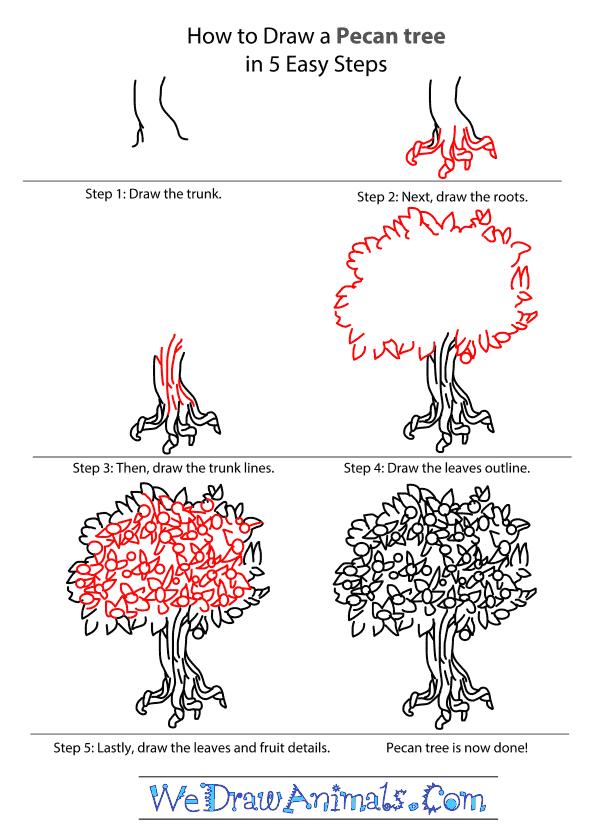 How to Draw a Pecan tree
in 5 Easy Steps

Step 1: Draw the trunk.

Step 2: Next, draw the roots.

Step 3: Then, draw the trunk lines.

Step 4: Draw the leaves outline.

Step 5: Lastly, draw the leaves and fruit details.

Pecan tree is now done!

WeDrawAnimals.Com