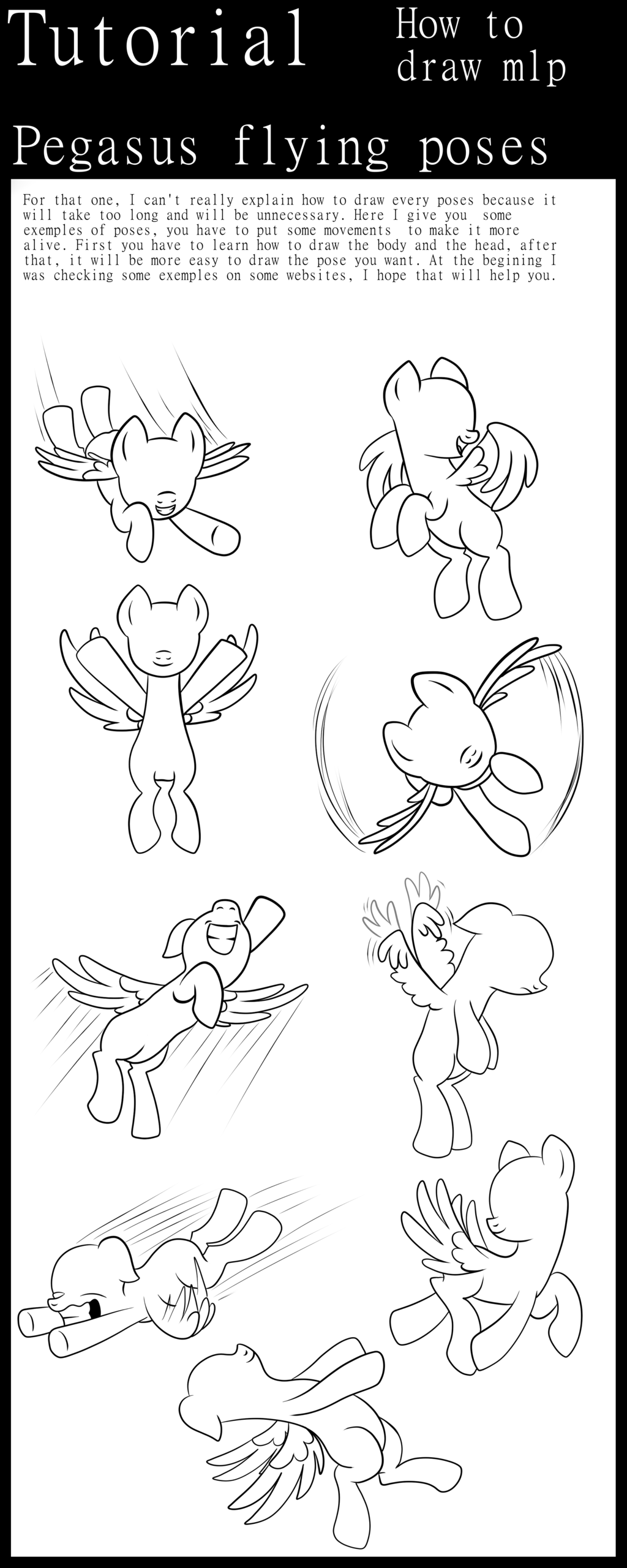 Tutorial

How to draw mlp

Pegasus flying poses

For that one, I can't really explain how to draw every poses because it will take too long and will be unnecessary. Here I give you some exemples of poses, you have to put some movements to make it more alive. First you have to learn how to draw the body and the head, after that, it will be more easy to draw the pose you want. At the begining I was checking some exemples on some websites, I hope that will help you.