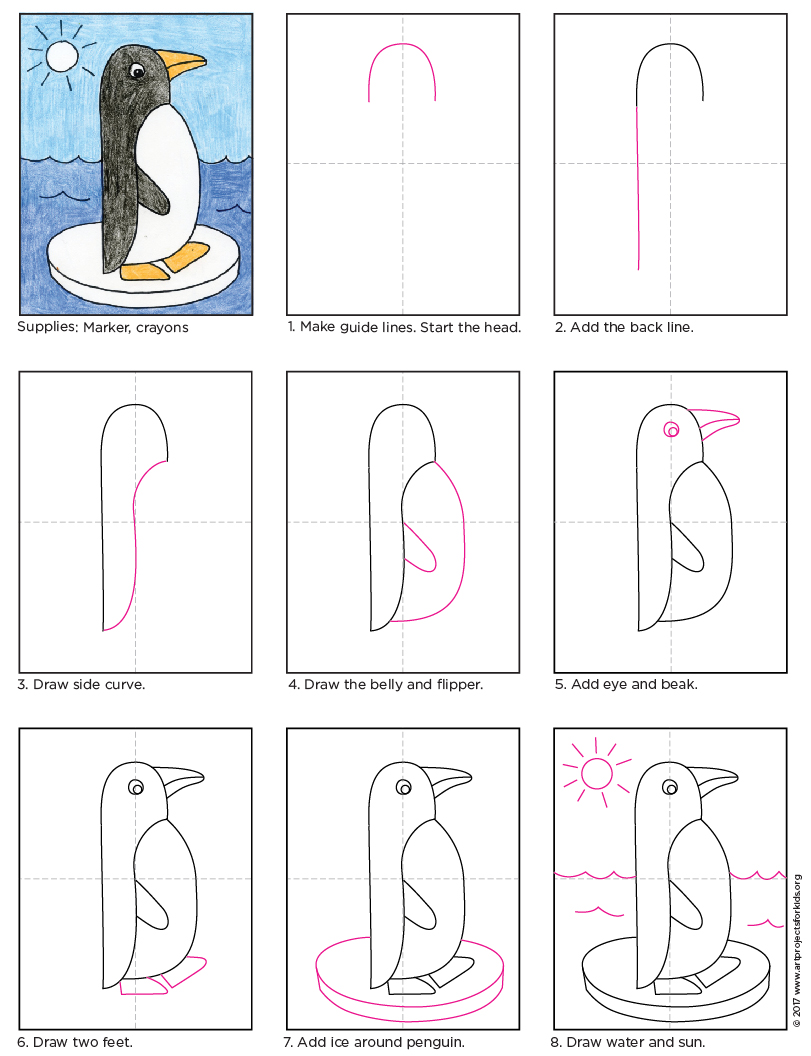 Supplies: Marker, crayons

1. Make guide lines. Start the head.

2. Add the back line.

3. Draw side curve.

4. Draw the belly and flipper.

5. Add eye and beak.

6. Draw two feet.

7. Add ice around penguin.

8. Draw water and sun.

© 2017 www.artprojectsforkids.org