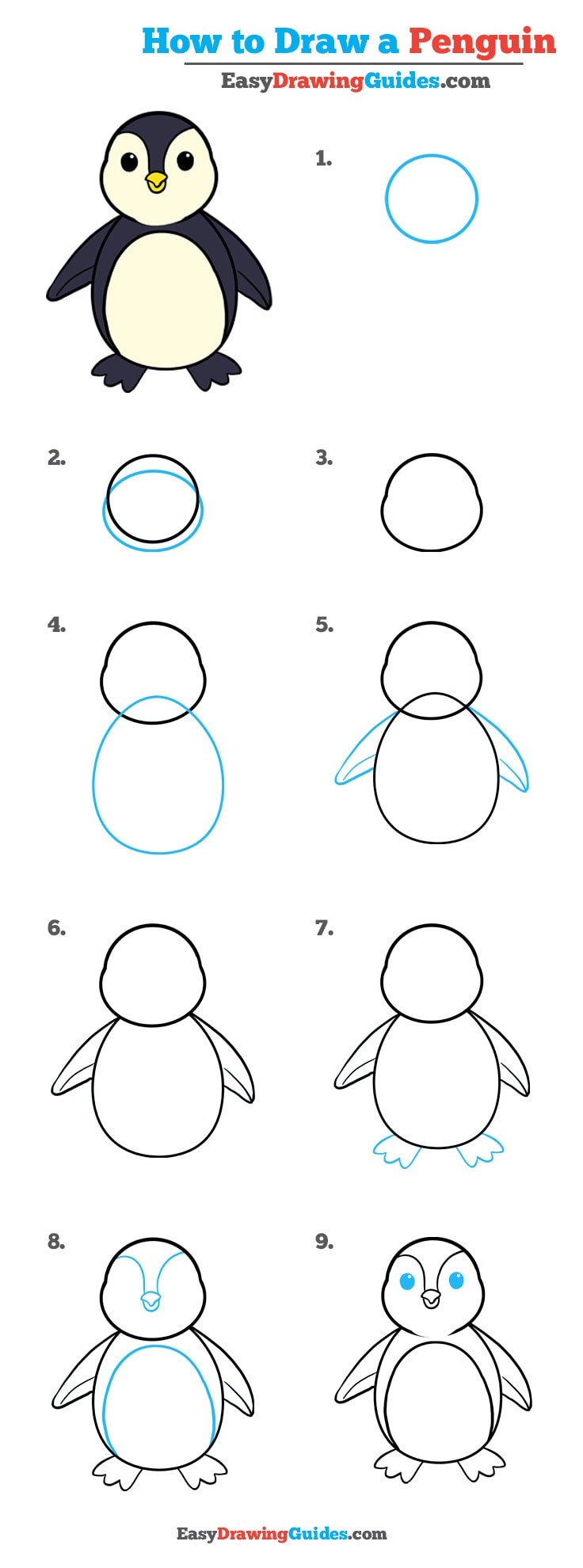 How to Draw a Penguin

EasyDrawingGuides.com

1.

2.

3.

4.

5.

6.

7.

8.

9.

EasyDrawingGuides.com